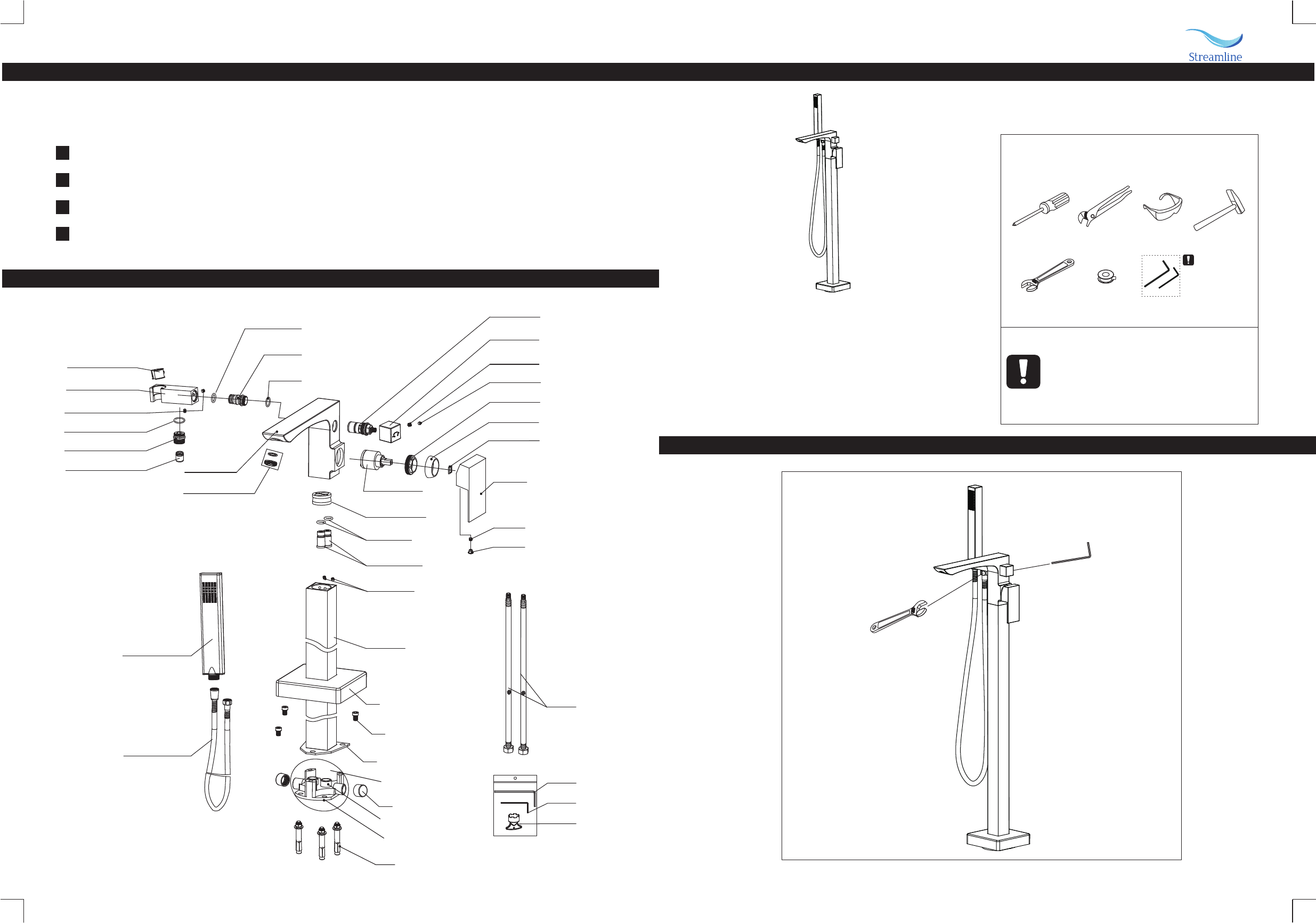 Streamline