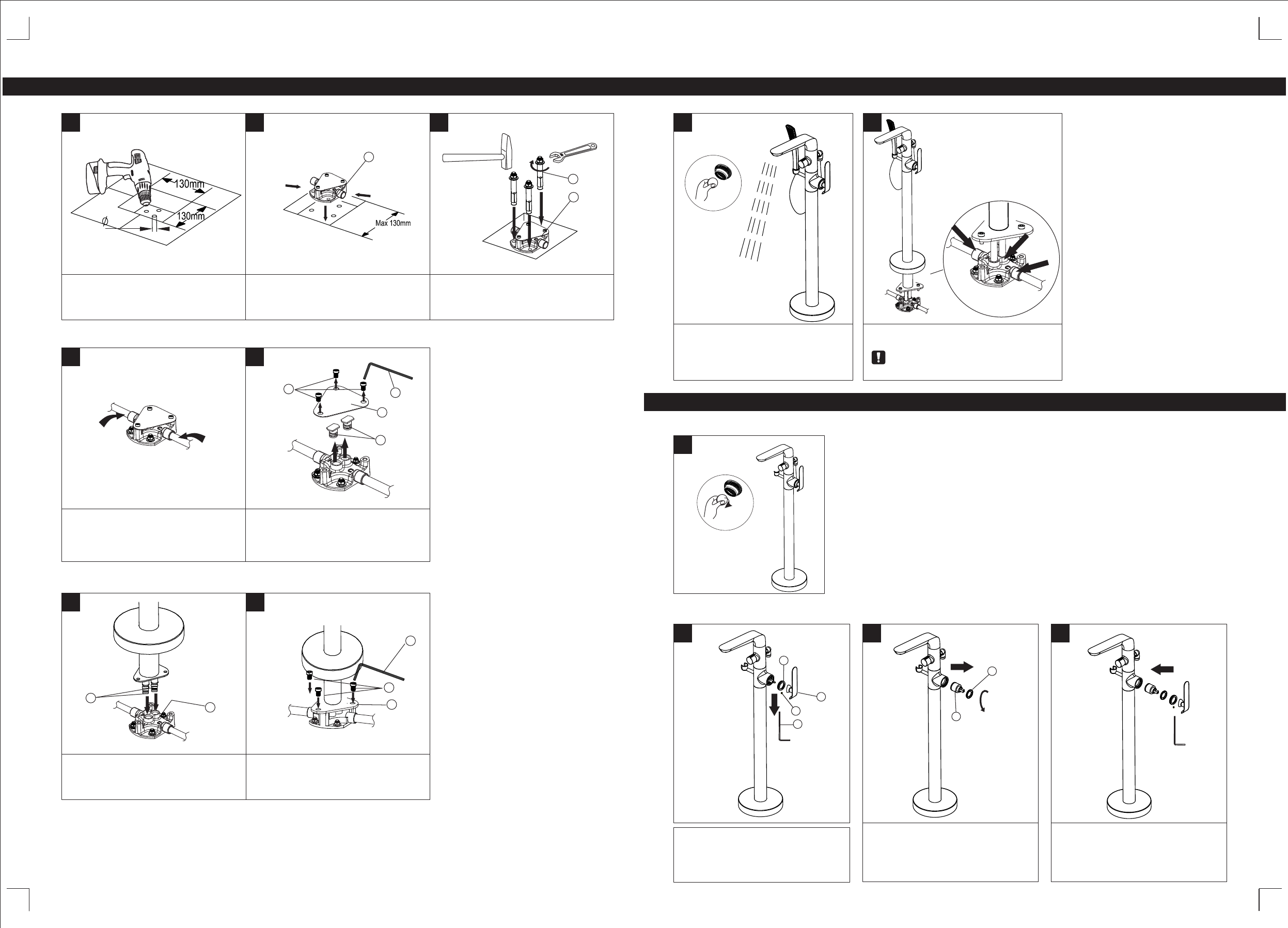 130mm
130mm
Ø
Max 130mm