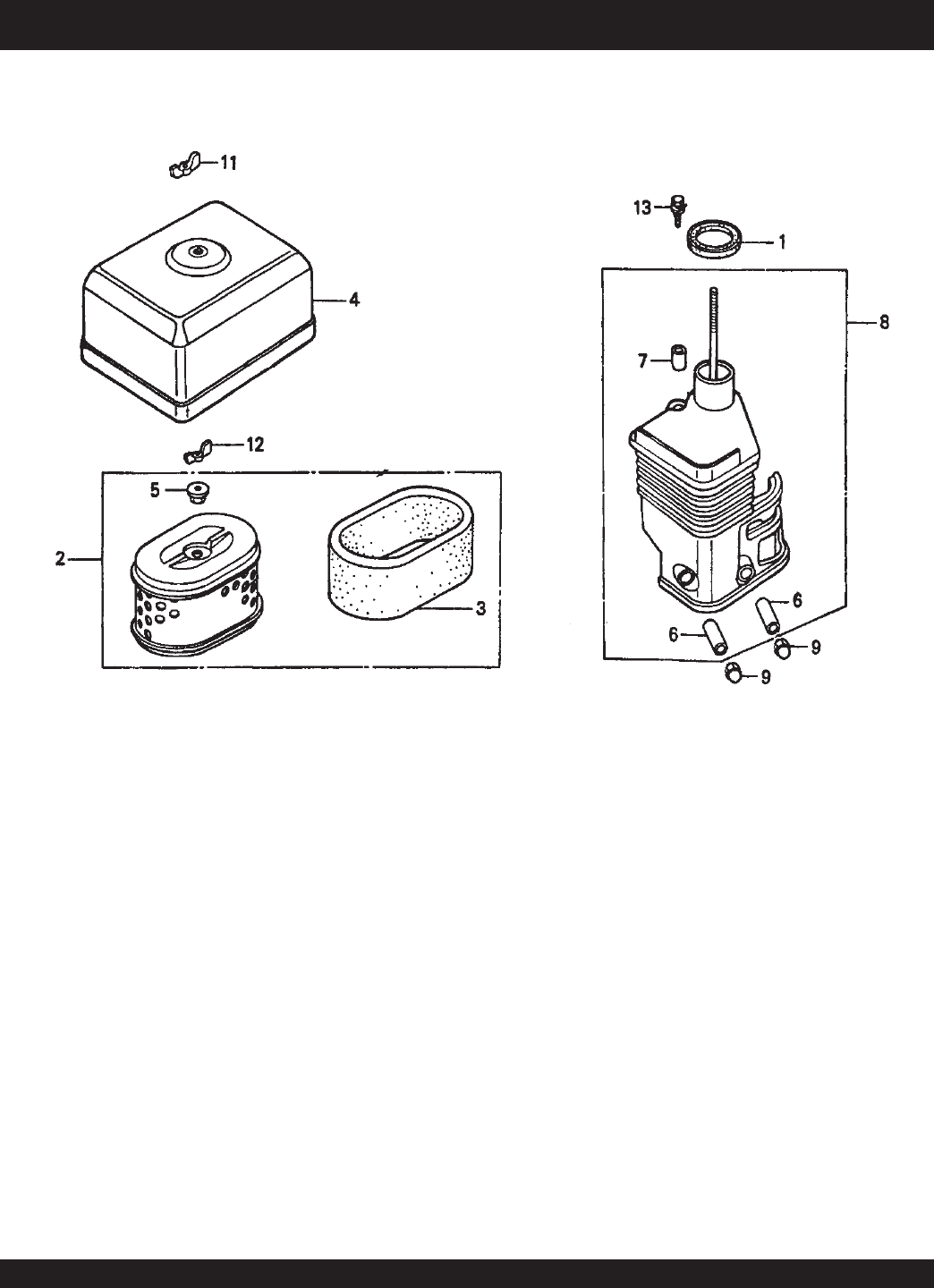 11
4
12
5
2
3
13
1
8
7
6
6
9
9