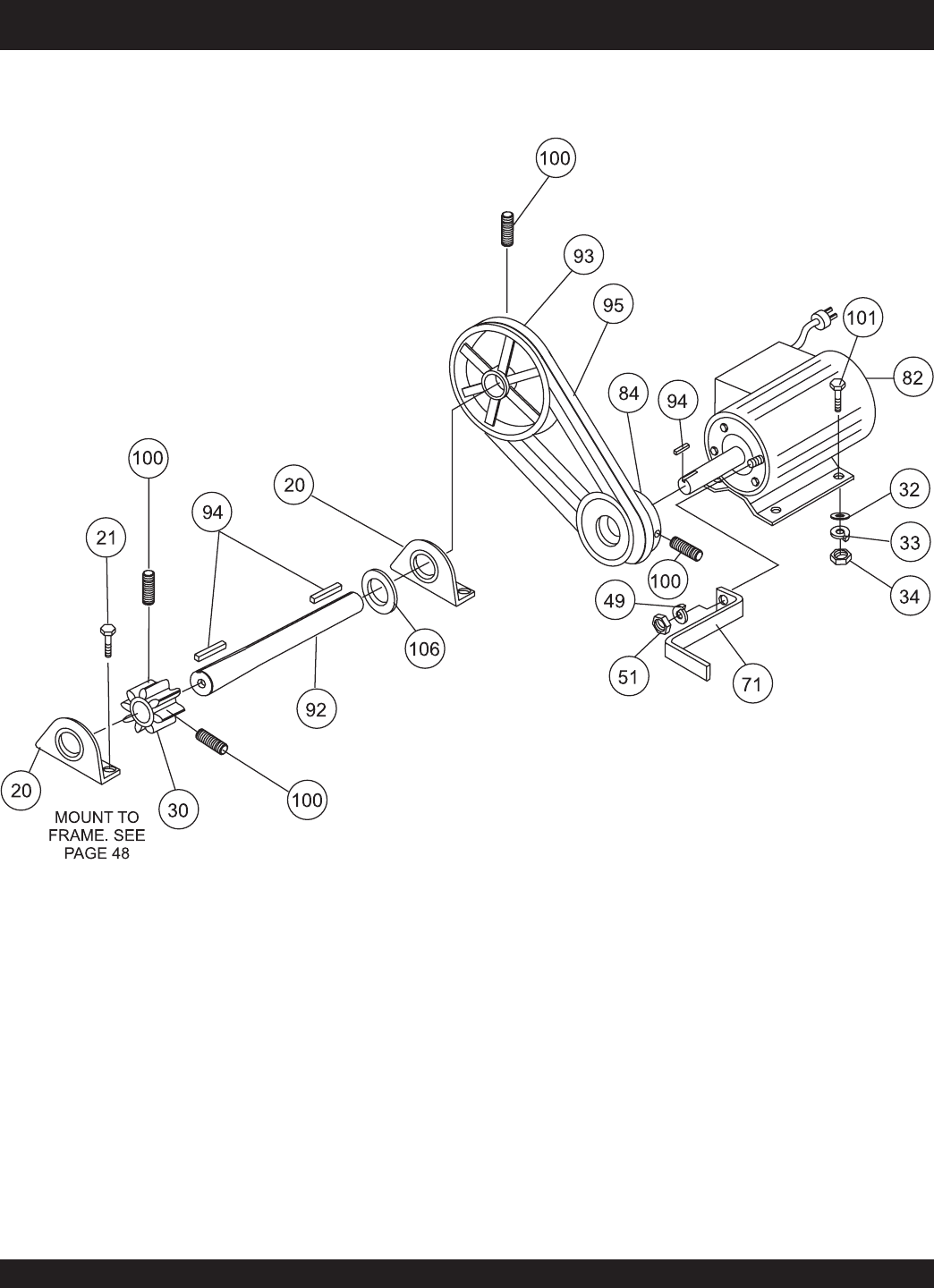 100

93

95

101

82

84

94

100

20

94

21

32

33

34

100

49

106

51

71

92

20

30

100

MOUNT TO FRAME. SEE PAGE 48