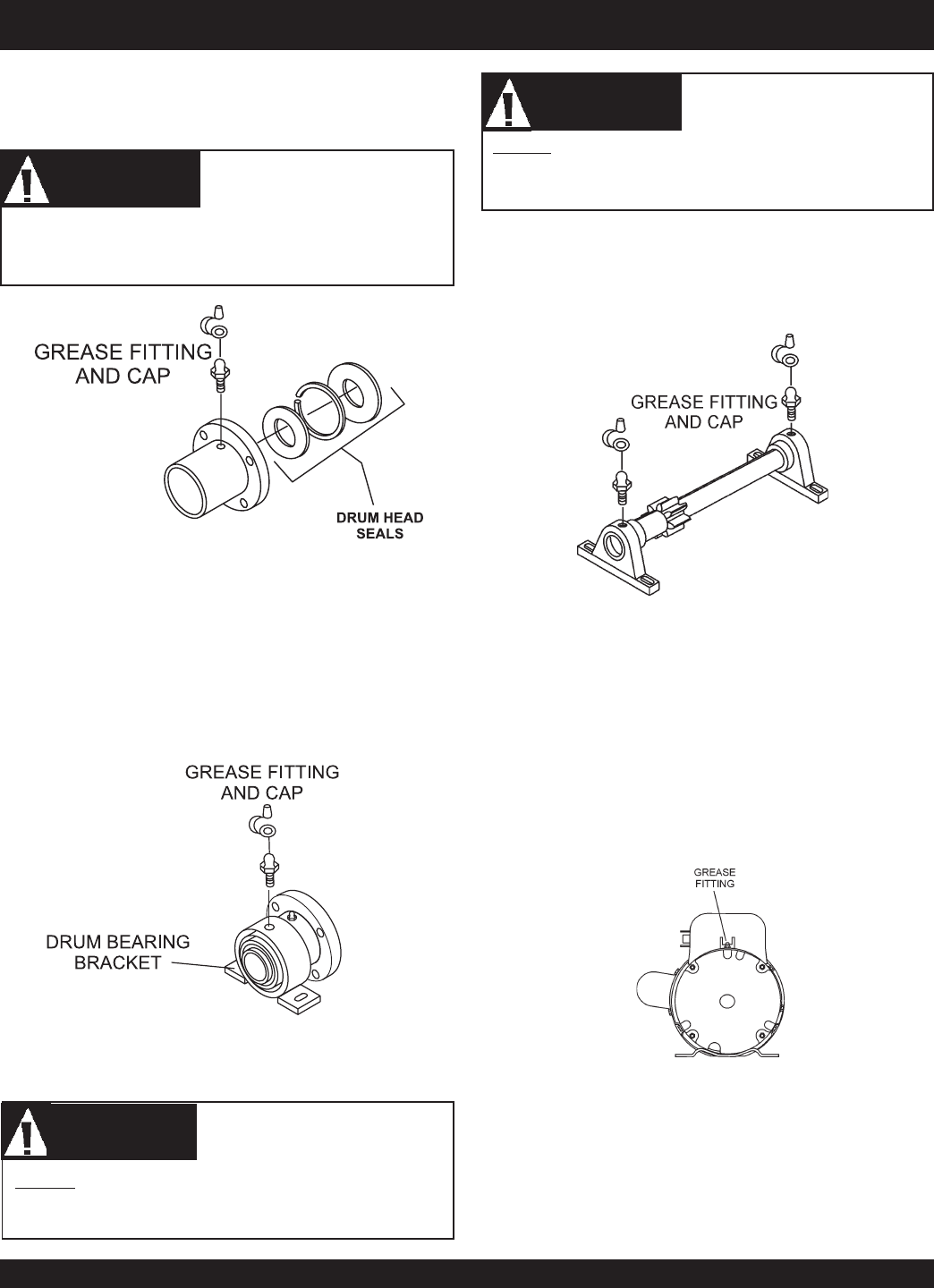 GREASE FITTING AND CAP

DRUM HEAD SEALS

GREASE FITTING AND CAP

DRUM BEARING BRACKET

GREASE FITTING AND CAP

GREASE FITTING