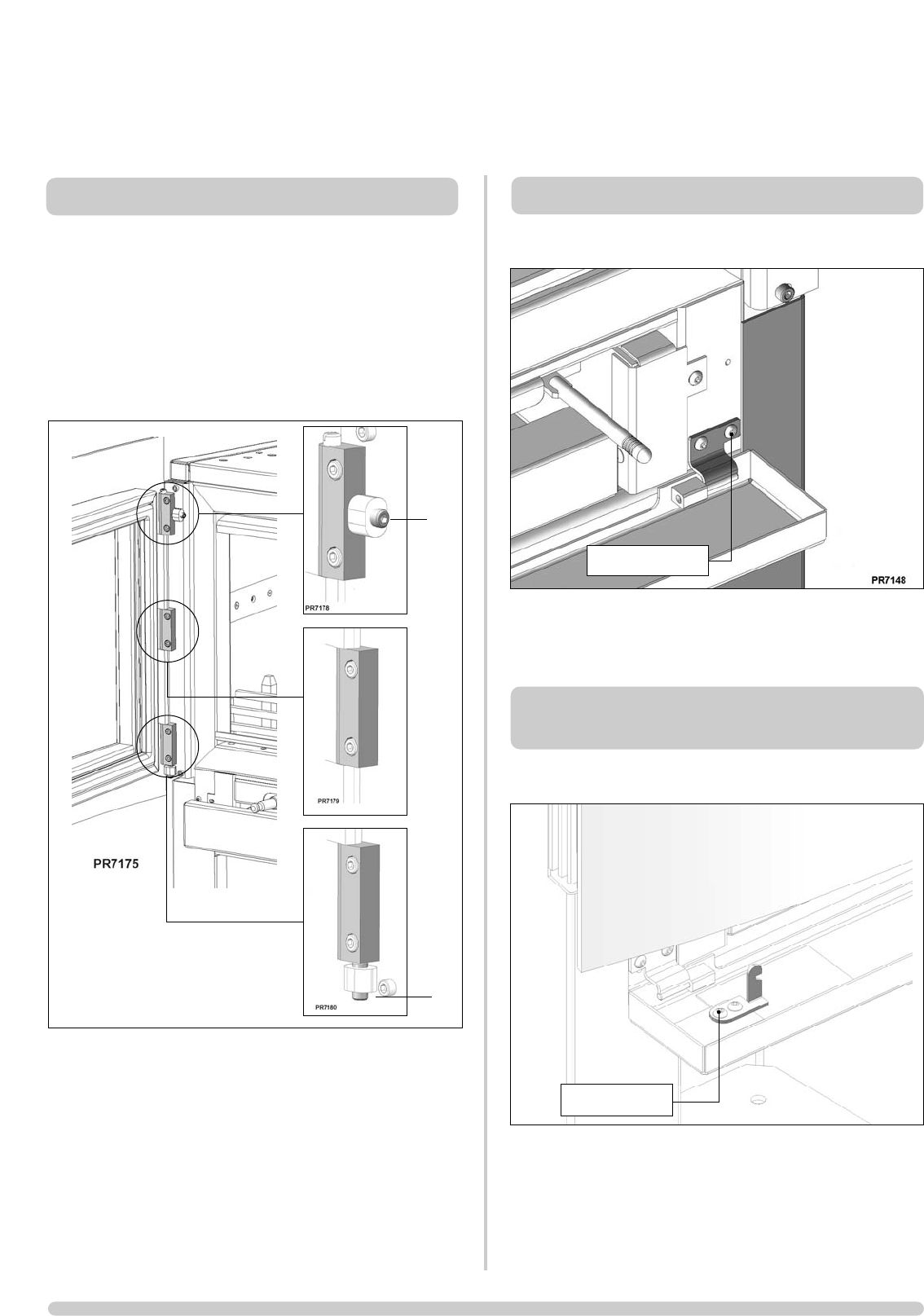 PR7178

PR7179

PR7175

PR7180

PR7148