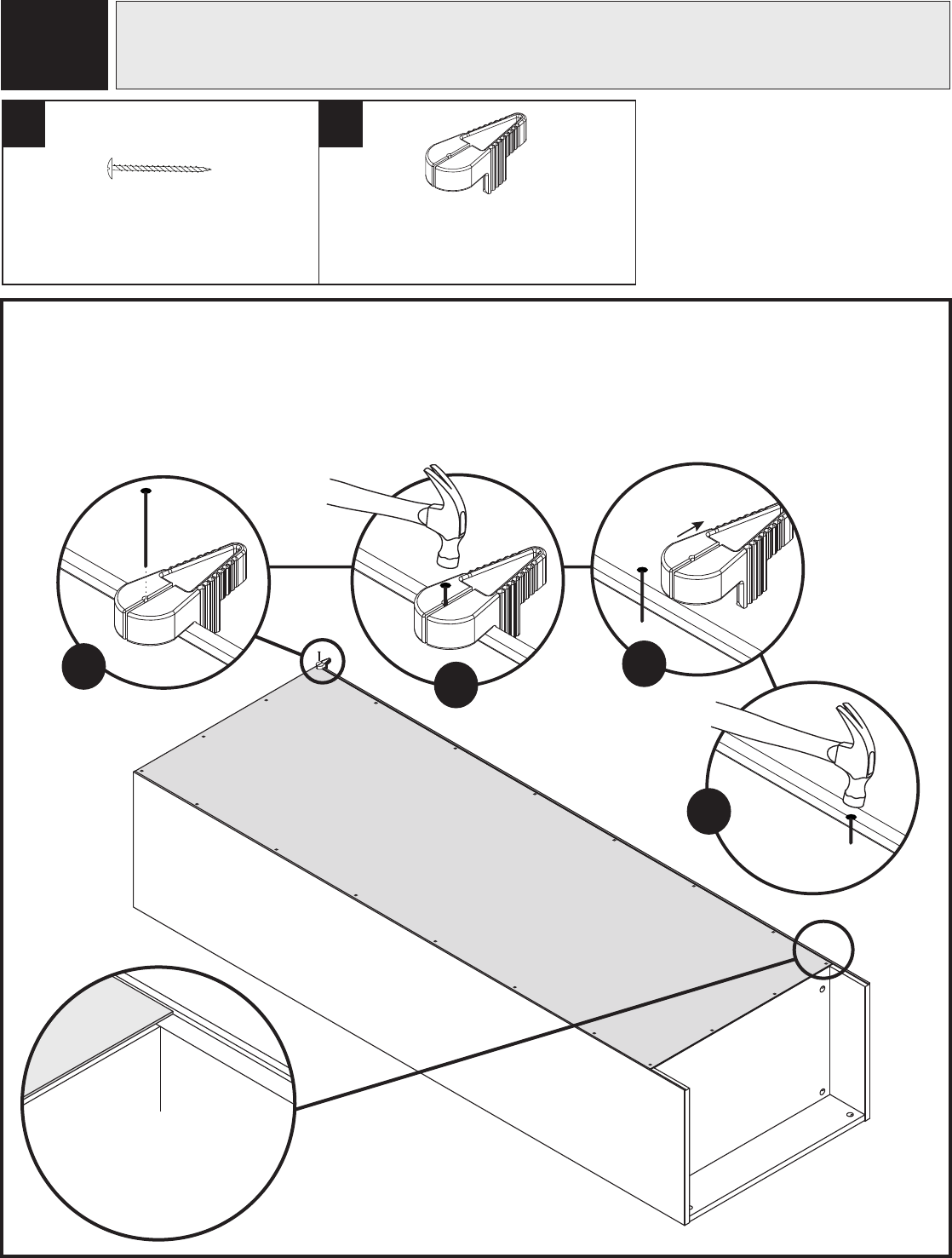 L