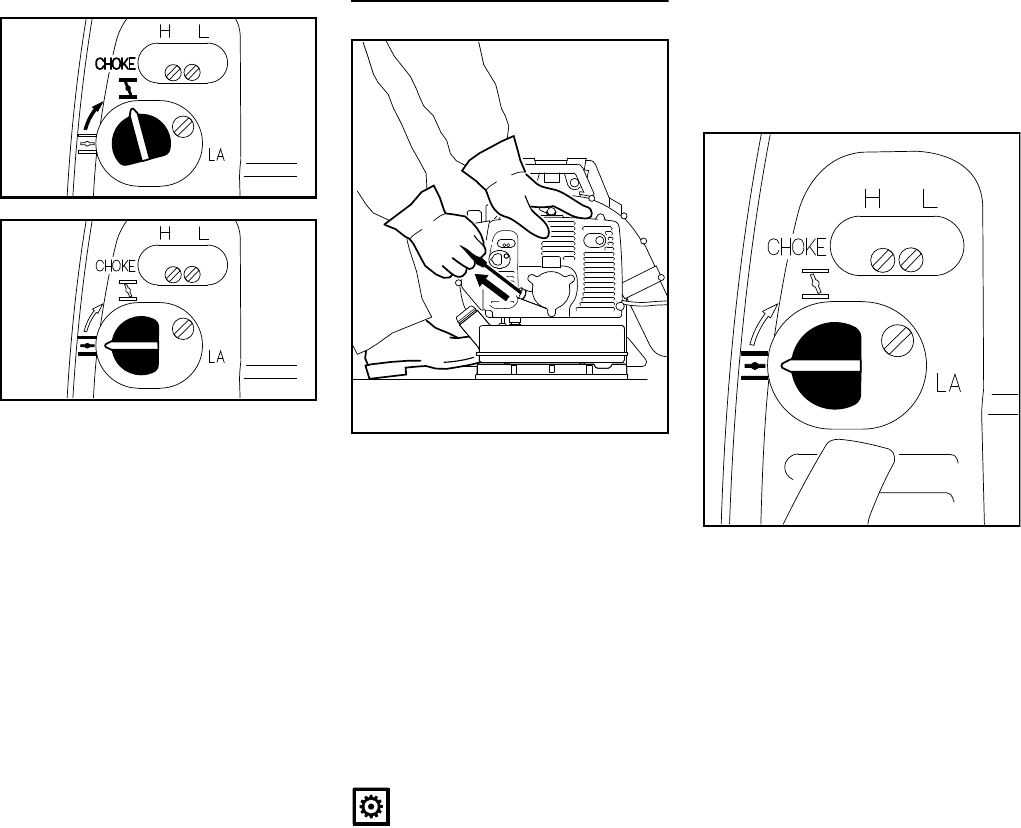 H L
CHOKE
LA

H L
CHOKE
LA

H L
CHOKE
LA