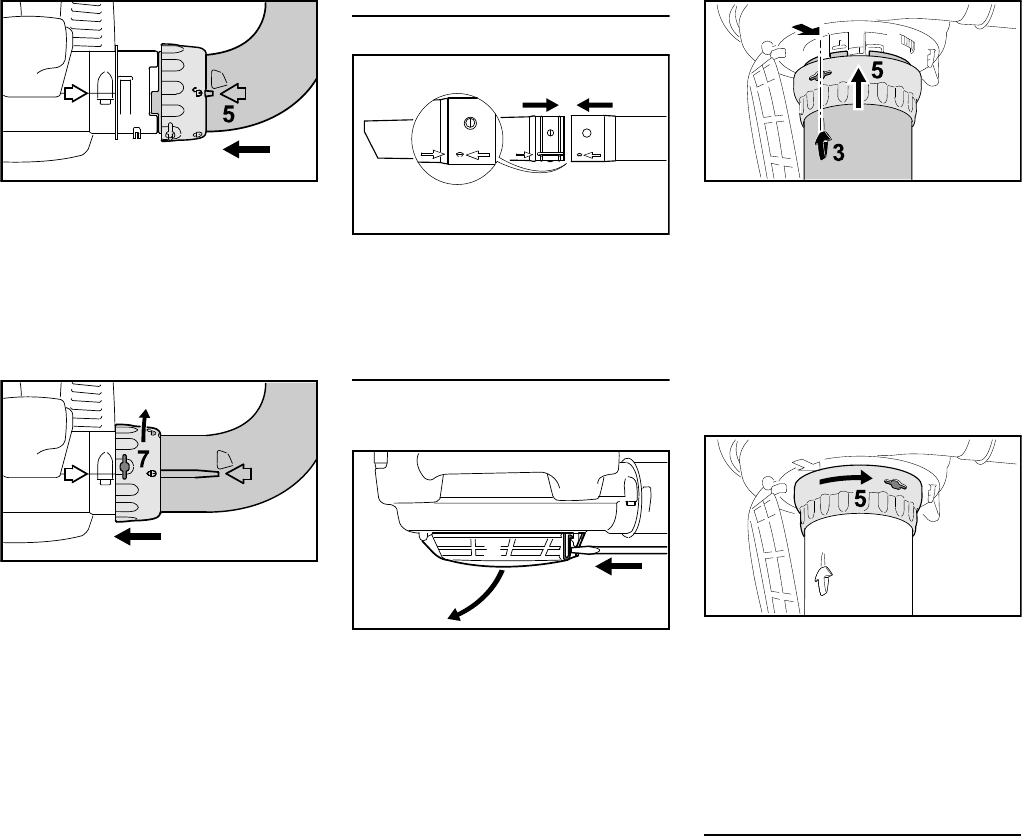 5

7

5

3

5