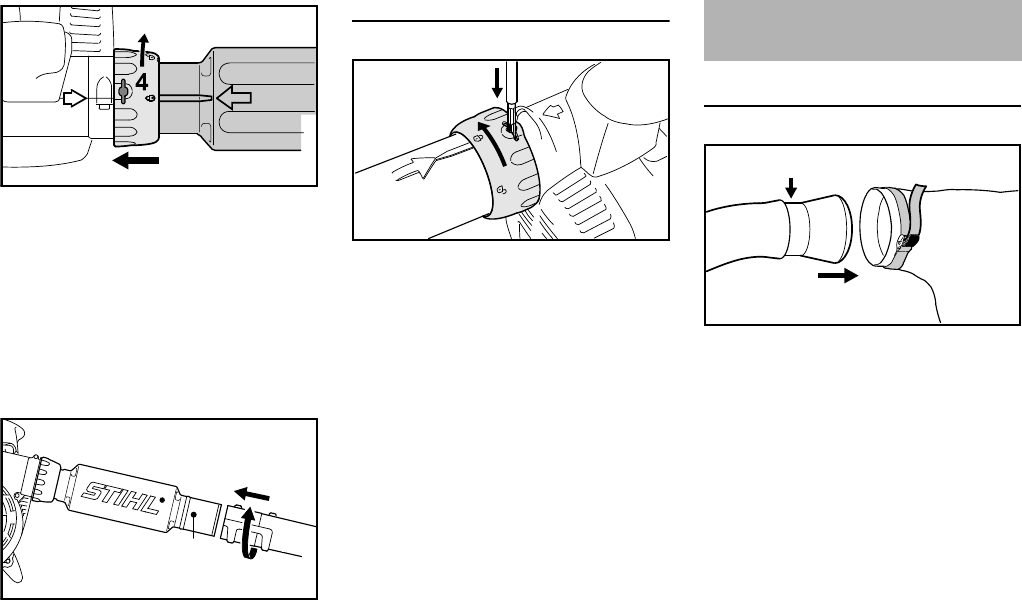 4

STIHL