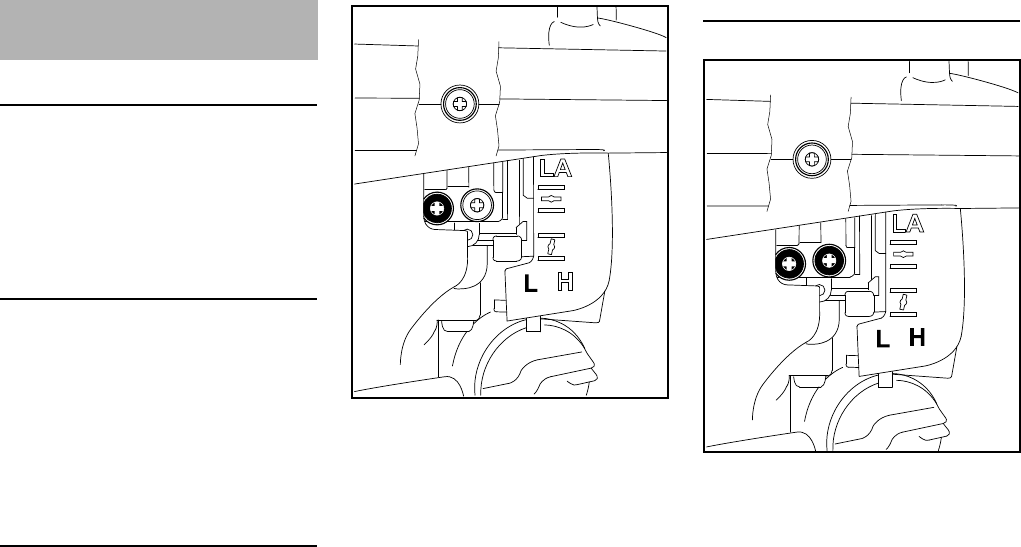 LA
L H

LA
L H