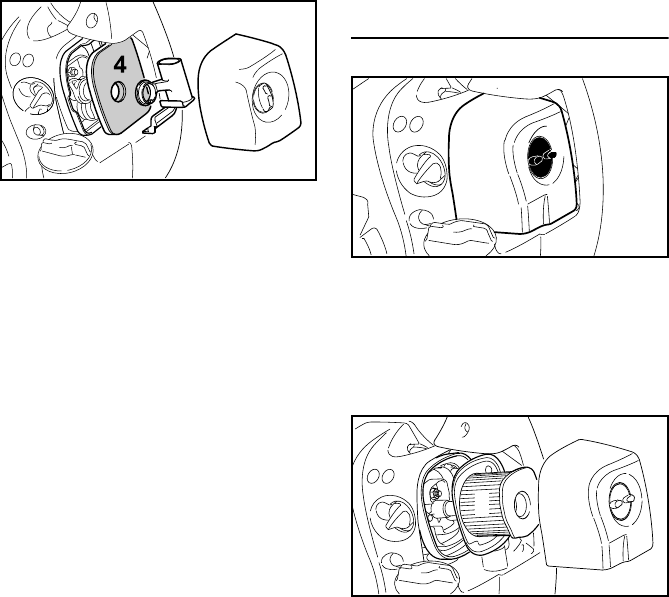 4