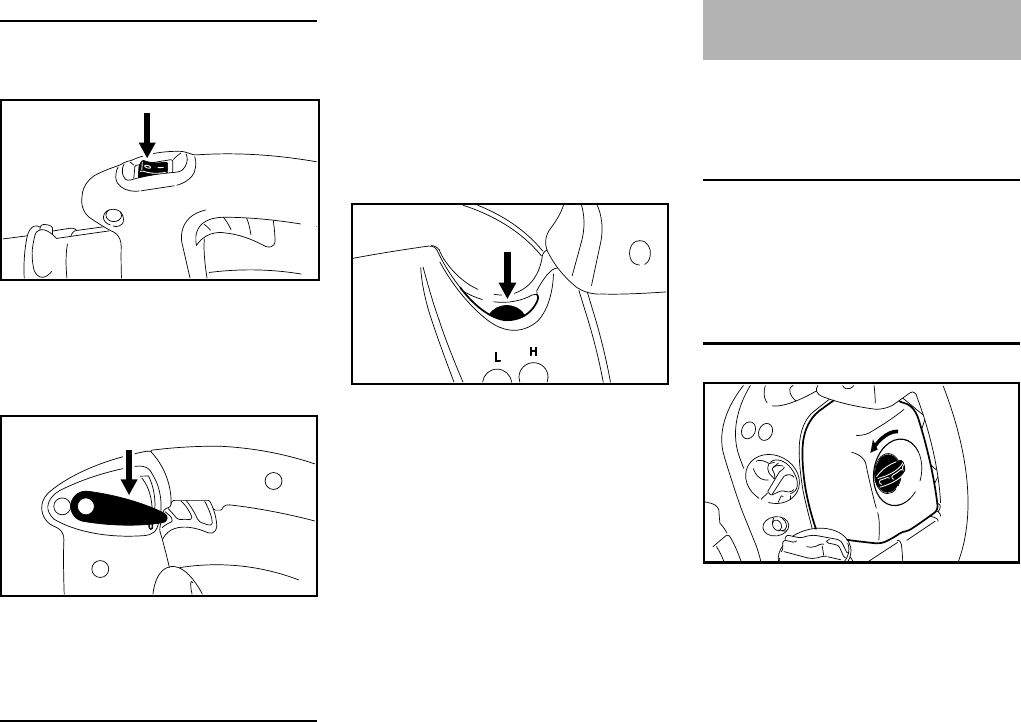 L H