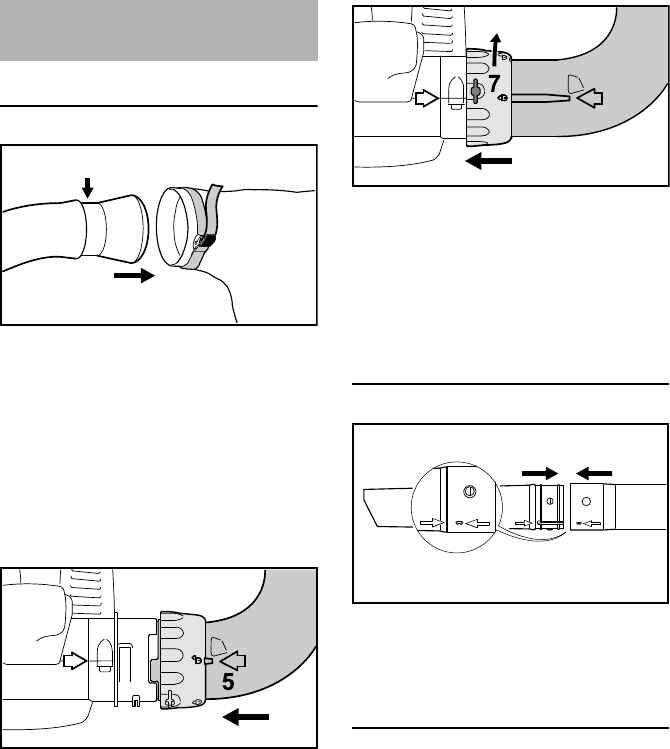 7

5