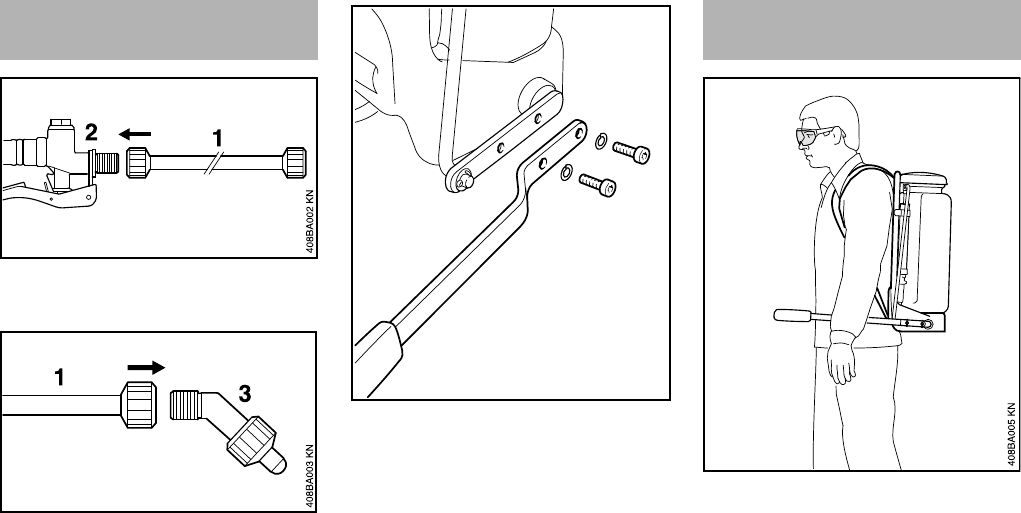 2
1
408BA002 KN

1
3
408BA003 KN

408BA005 KN