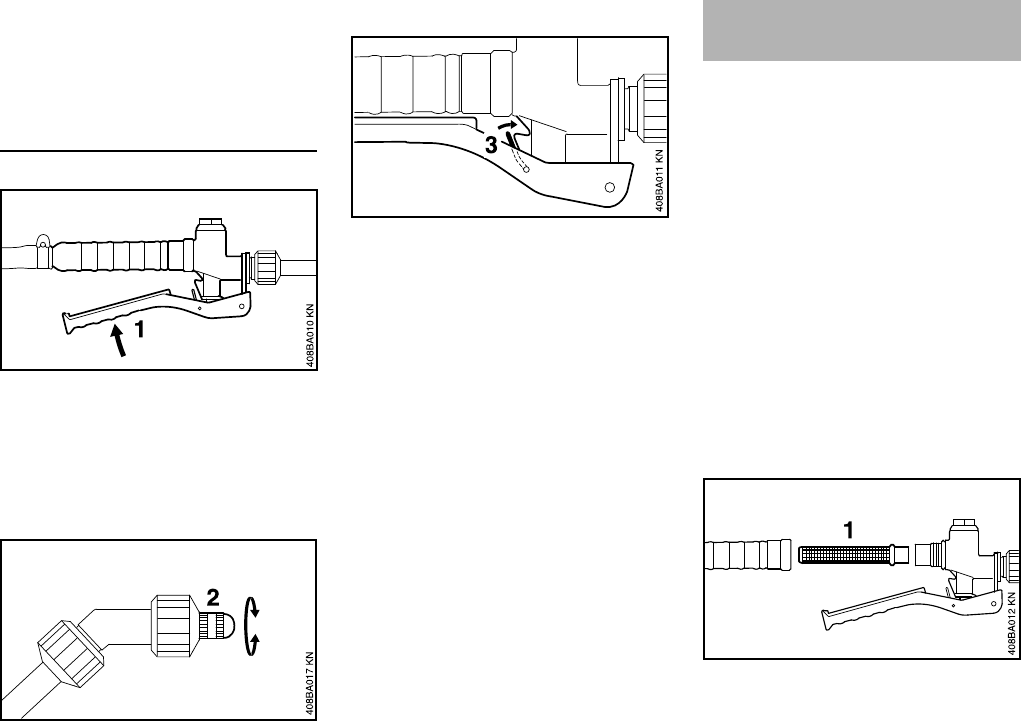 1

408BA010 KN

2

408BA017 KN

3

408BA011 KN

1

408BA012 KN