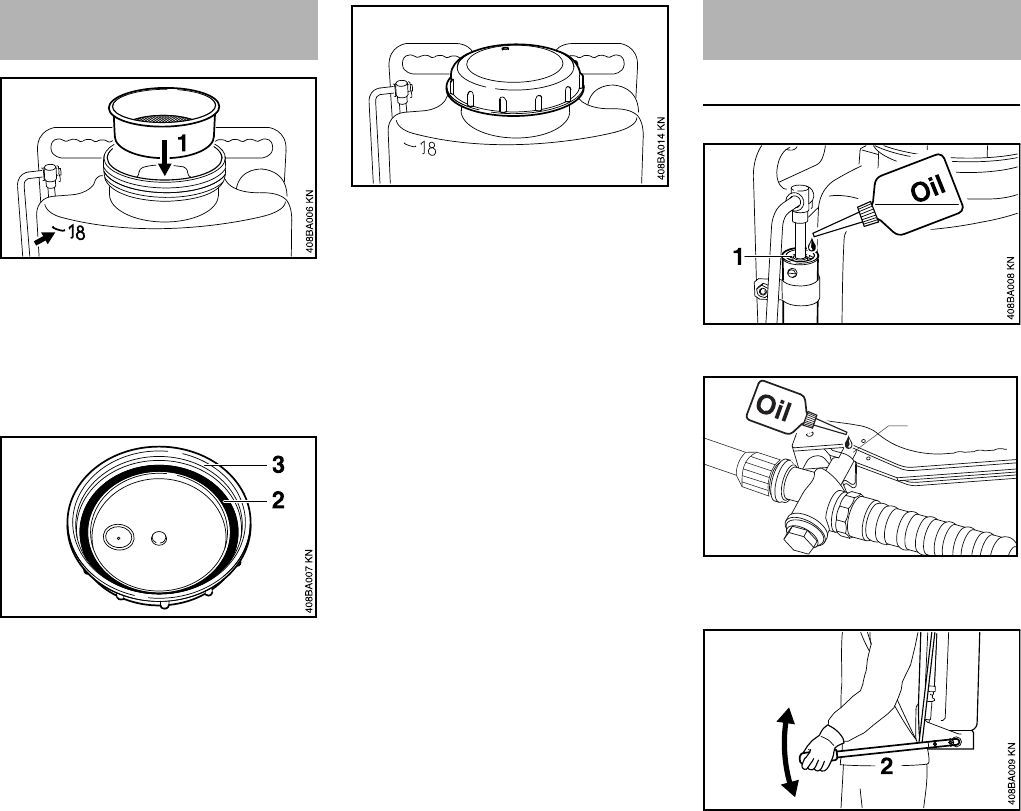 1

18

408BA006 KN

3

2

408BA007 KN

18

408BA014 KN

Oil

1

408BA008 KN

Oil

2

408BA009 KN