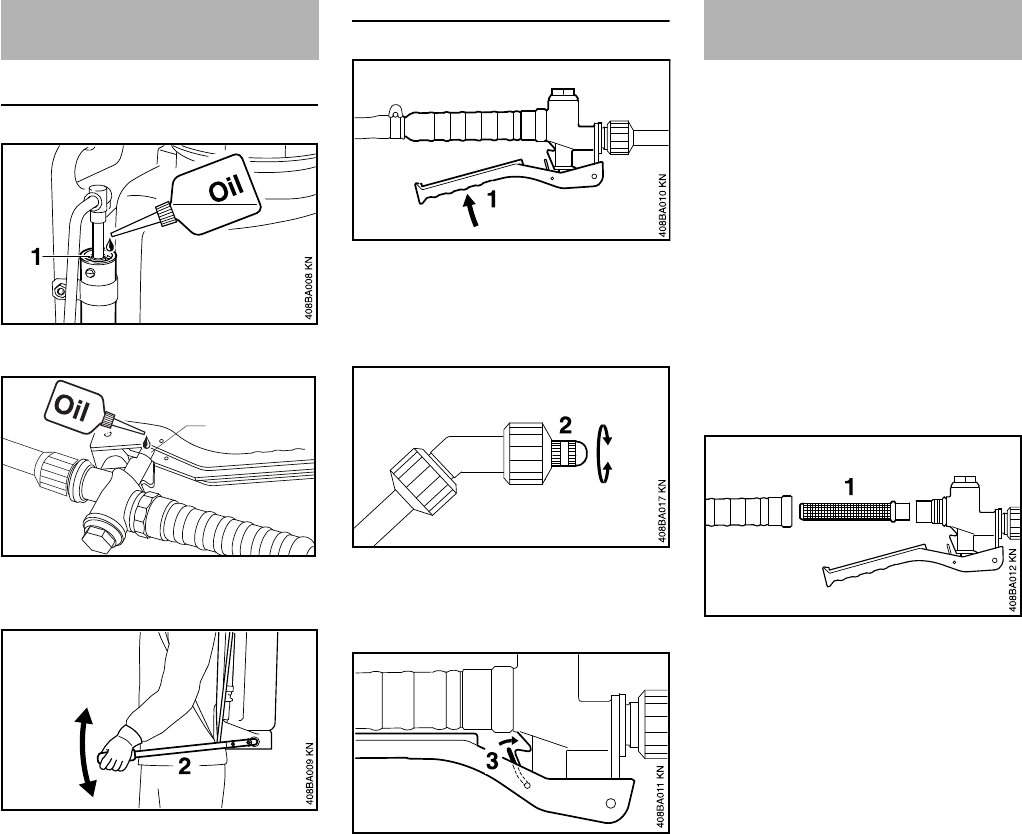 Oil

1

408BA008 KN

Oil

2

408BA009 KN

1

408BA010 KN

2

408BA017 KN

3

408BA011 KN

1

408BA012 KN