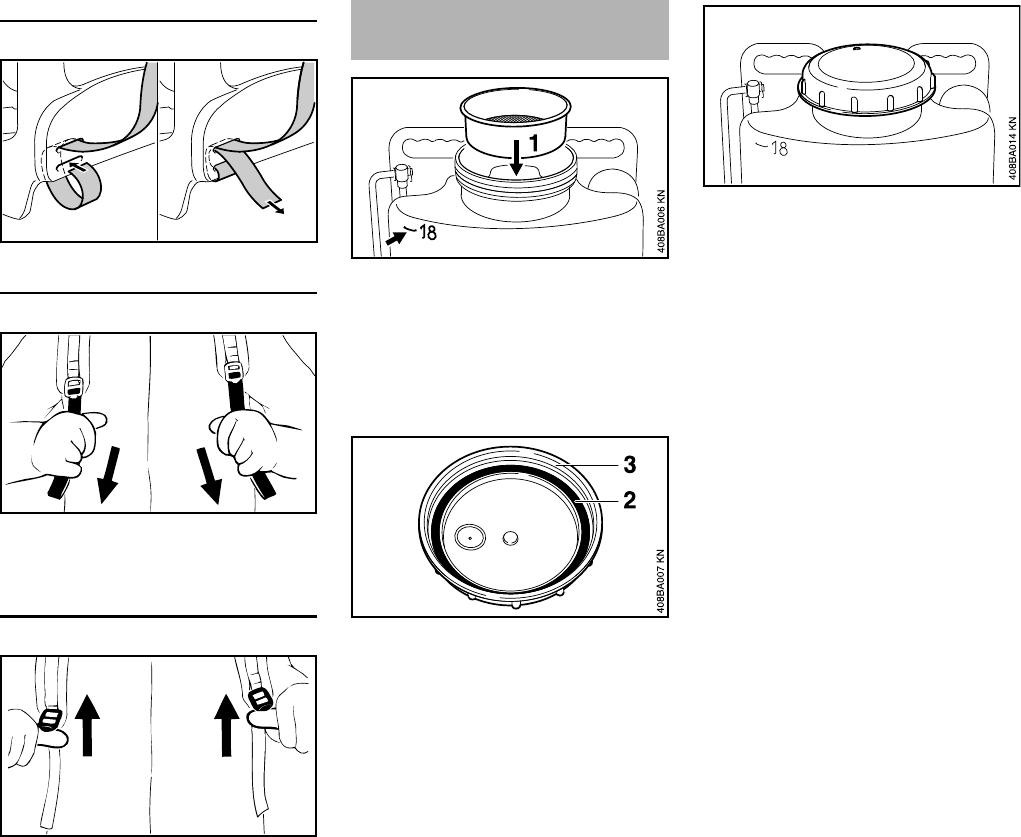 1

18

408BA006 KN

3

2

408BA007 KN

18

408BA014 KN