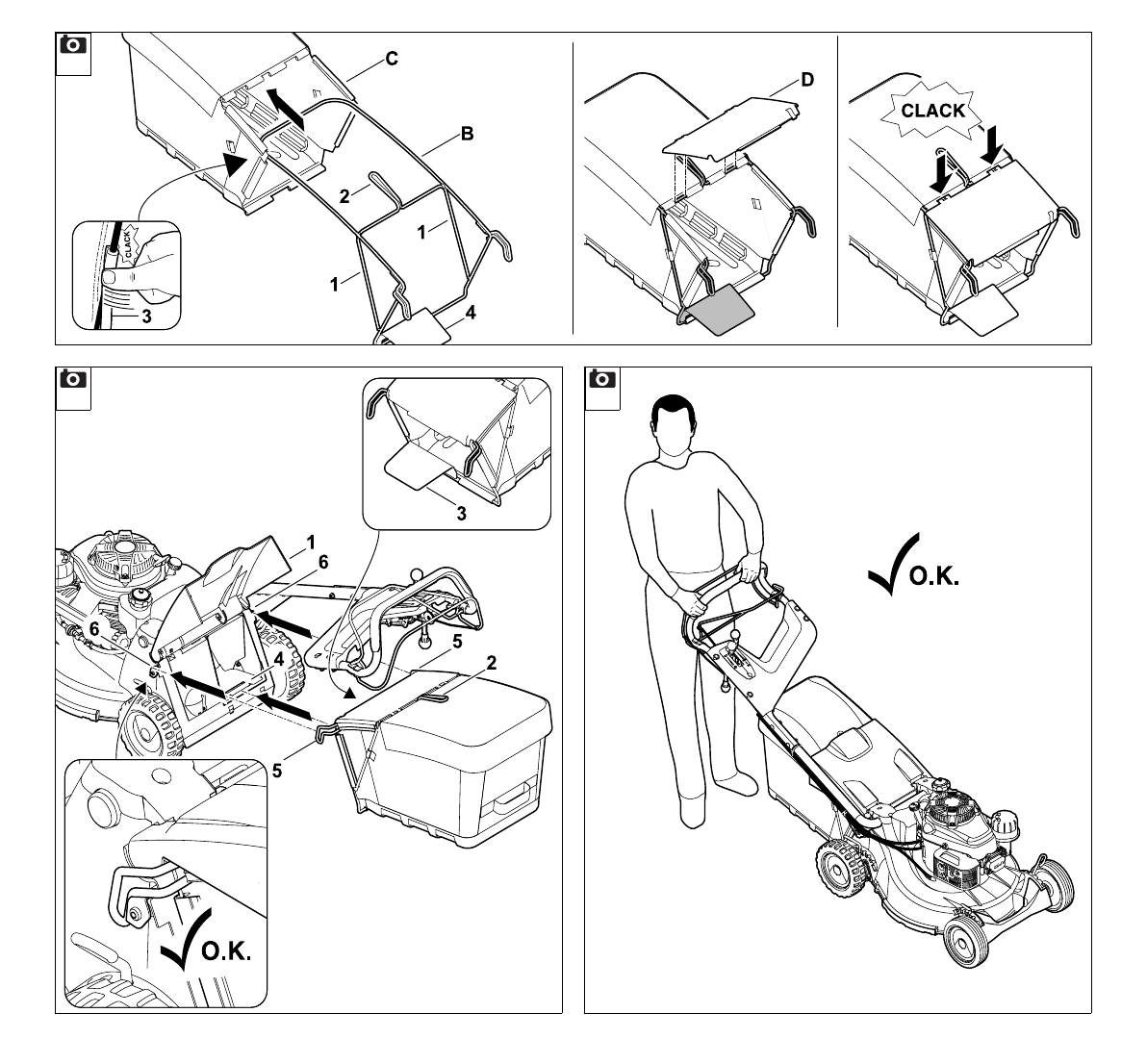 C
B
2
1
1
CLACK
3
4
D
CLACK

3
1
6
6
4
5
2
5
O.K.

O.K.