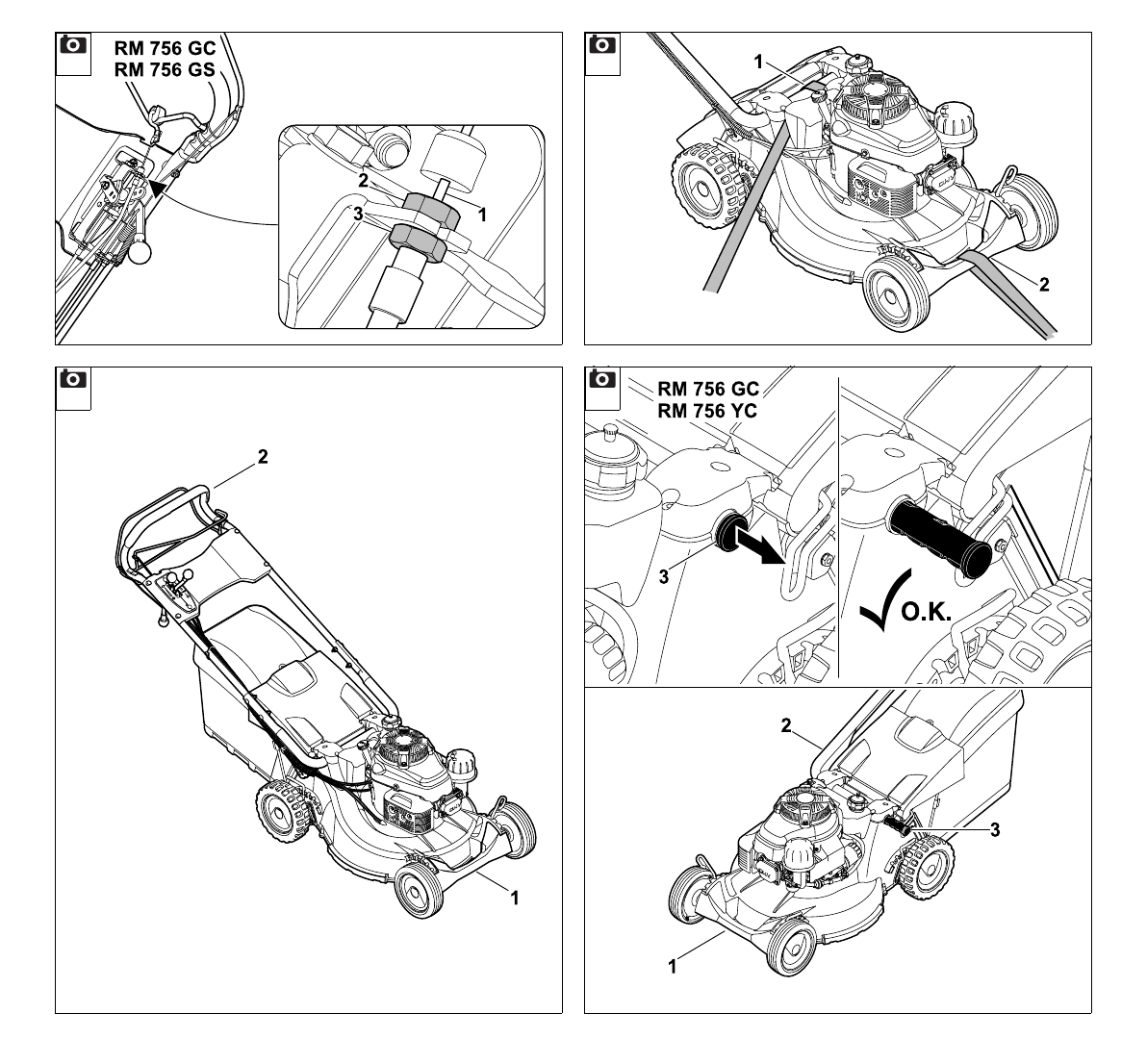 RM 756 GC
RM 756 GS

2
3
1

1
2

2
1

RM 756 GC
RM 756 YC

3

O.K.

2
3
1