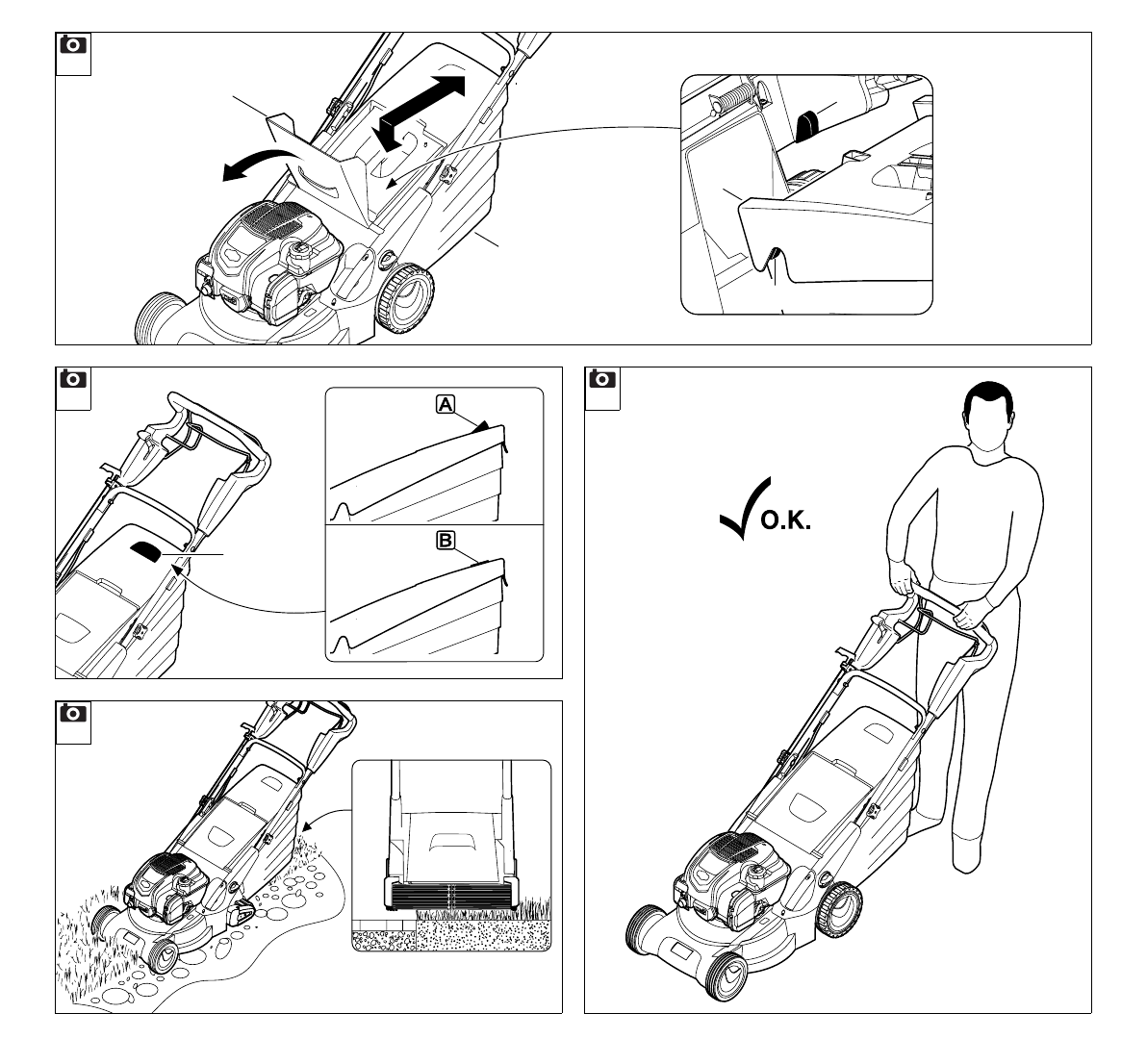 A

B

O.K.