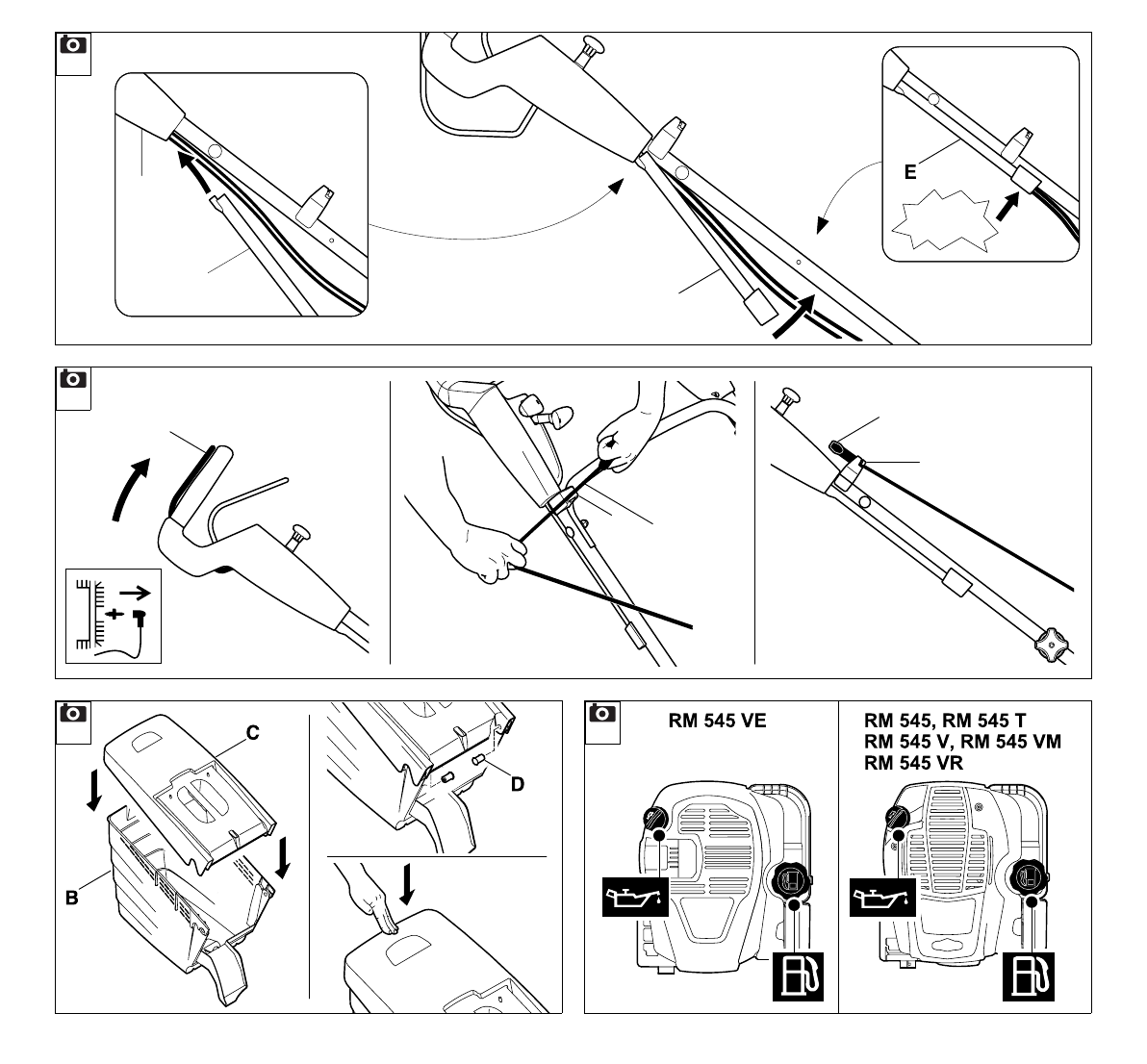 E

C

D

B

RM 545 VE

RM 545, RM 545 T
RM 545 V, RM 545 VM
RM 545 VR