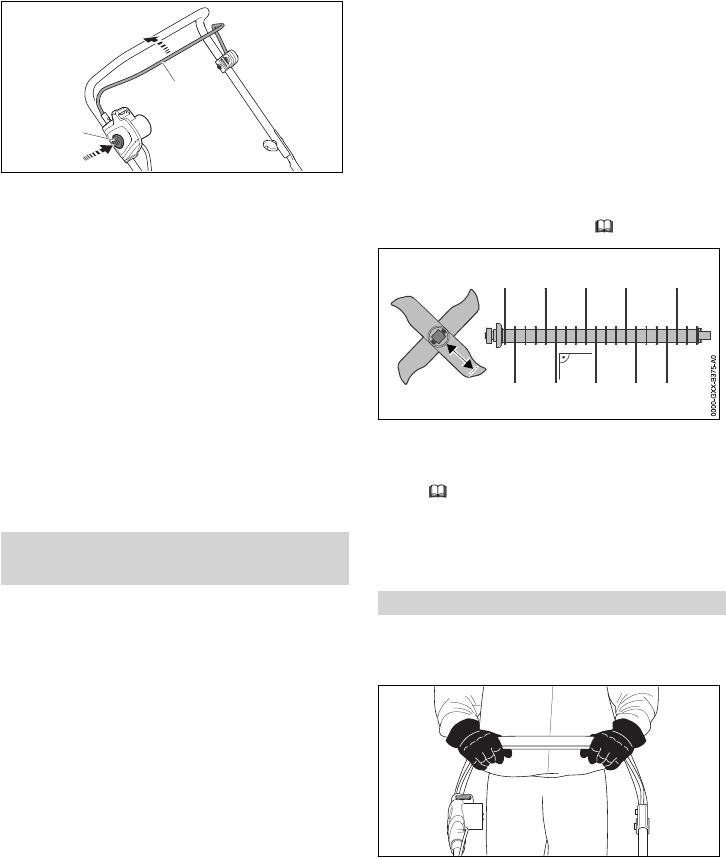 0000-GXX-B375-A0