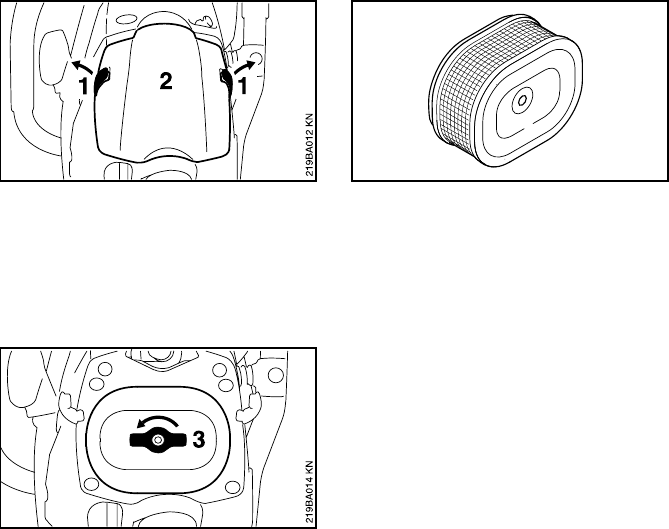 1
2
1
219BA012 KN

3
219BA014 KN