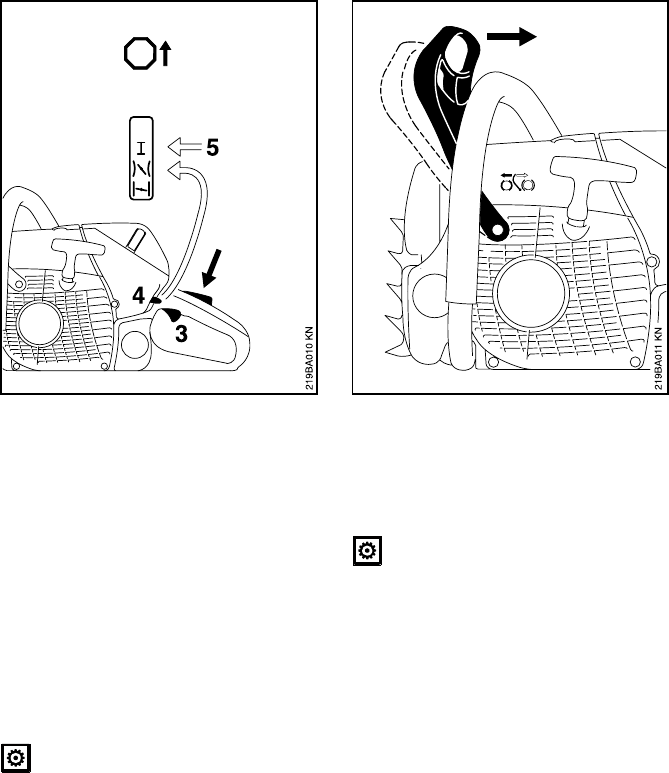 5

4

3

219BA010 KN

219BA011 KN