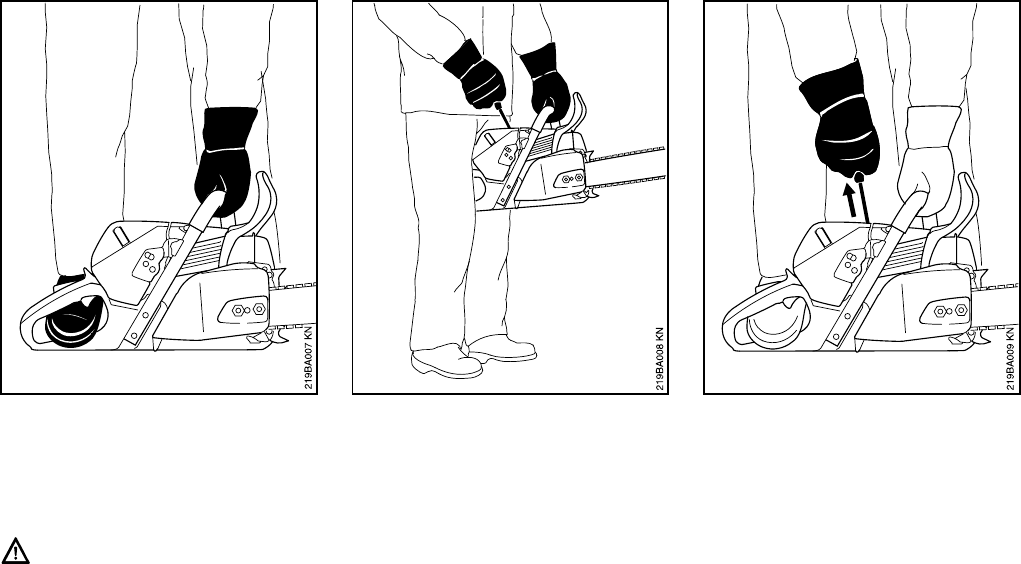 219BA007 KN

219BA008 KN

219BA009 KN