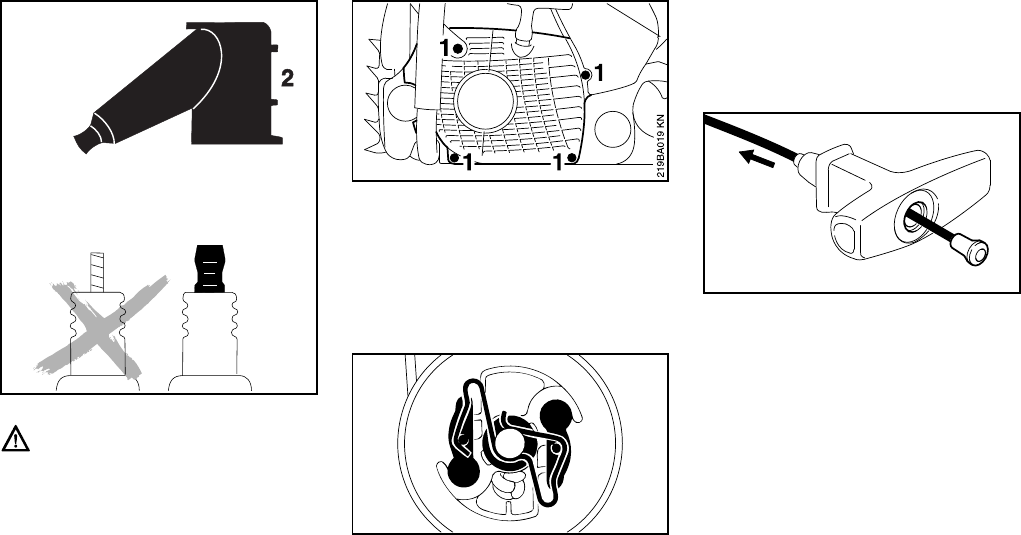 2

1
1
1
1
219BA019 KN