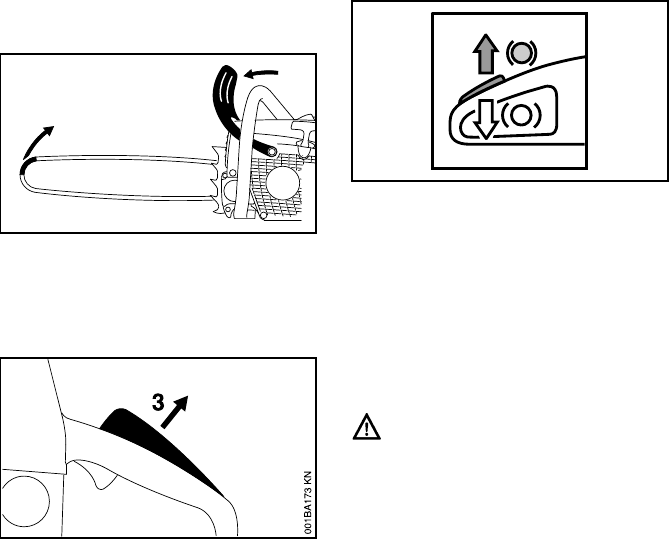 3

001BA173 KN