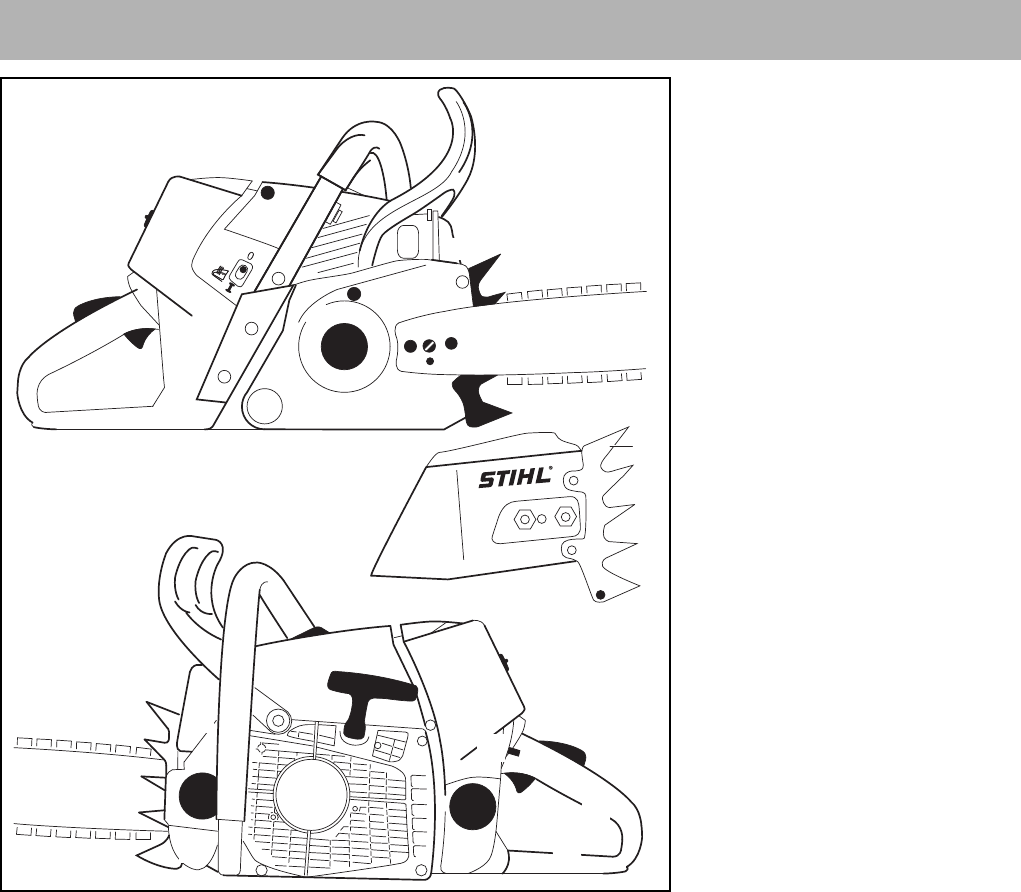 STIHL