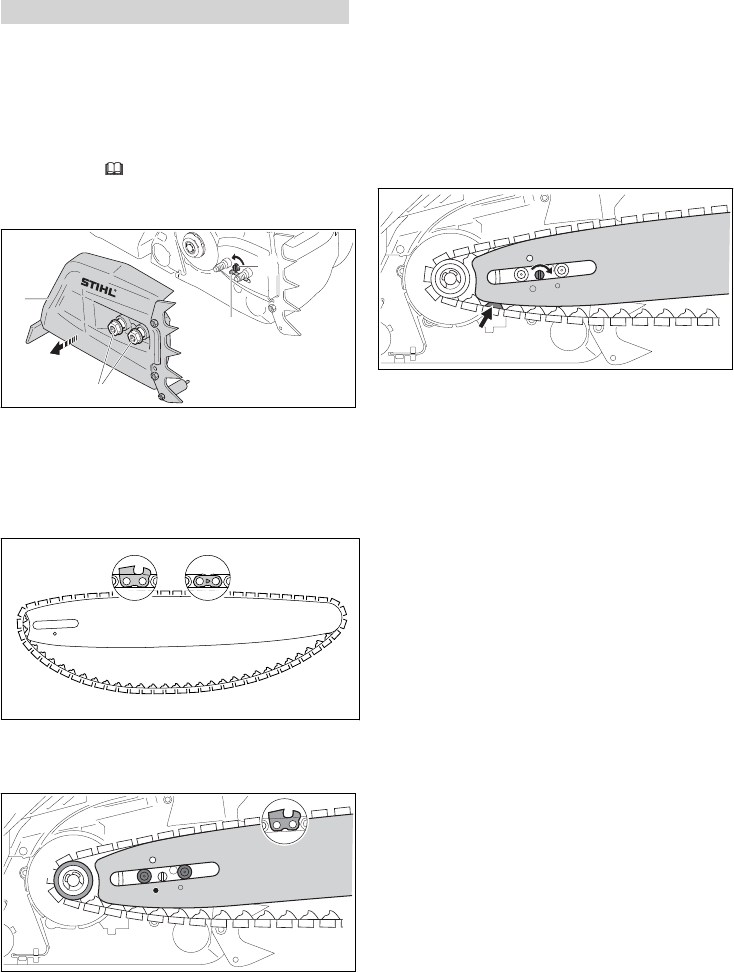 STIHL