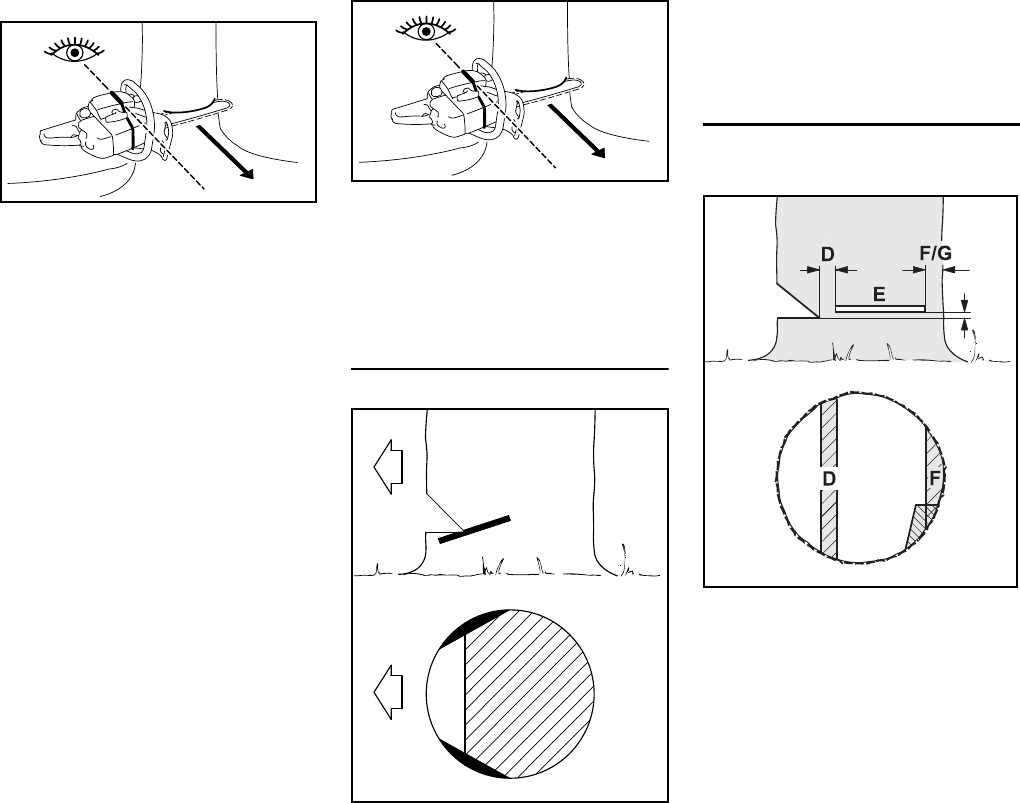 D
F/G
E
D
F