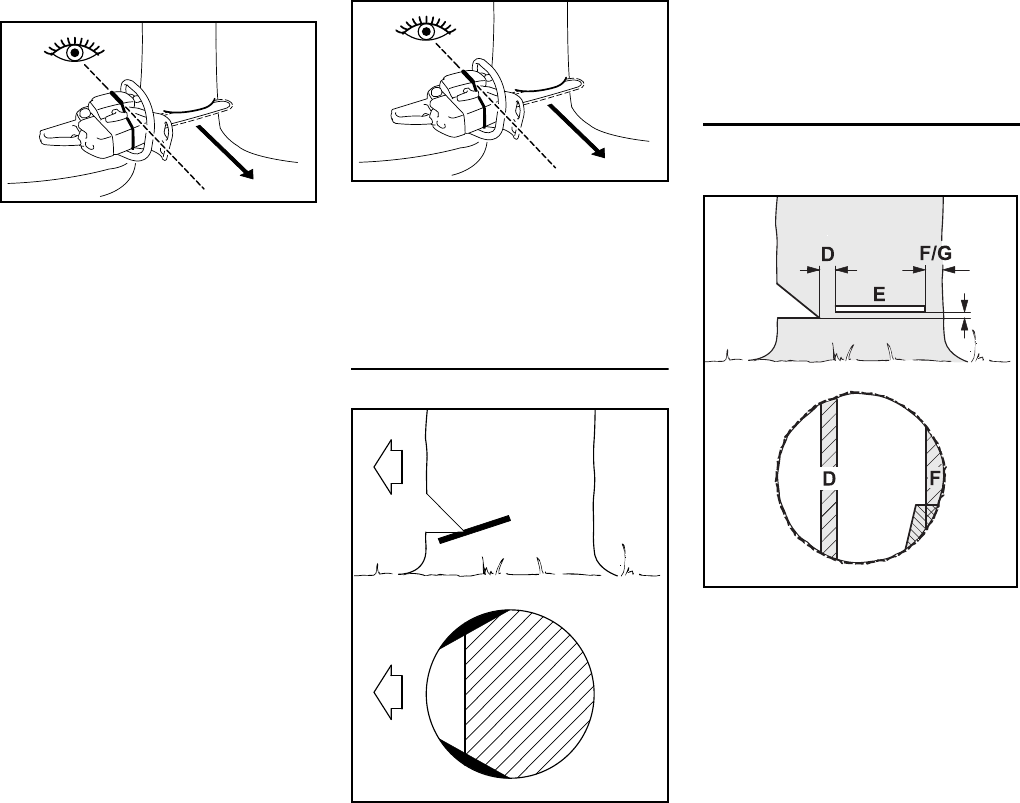 D
F/G
E
D
F