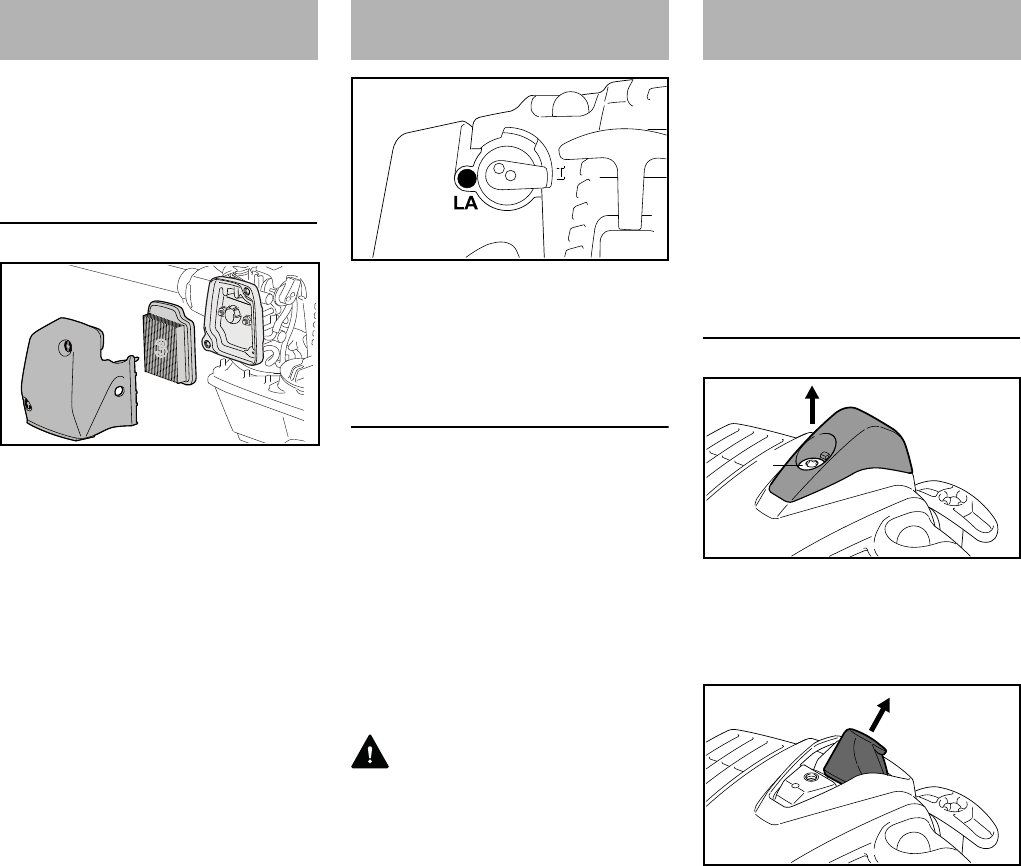 LA