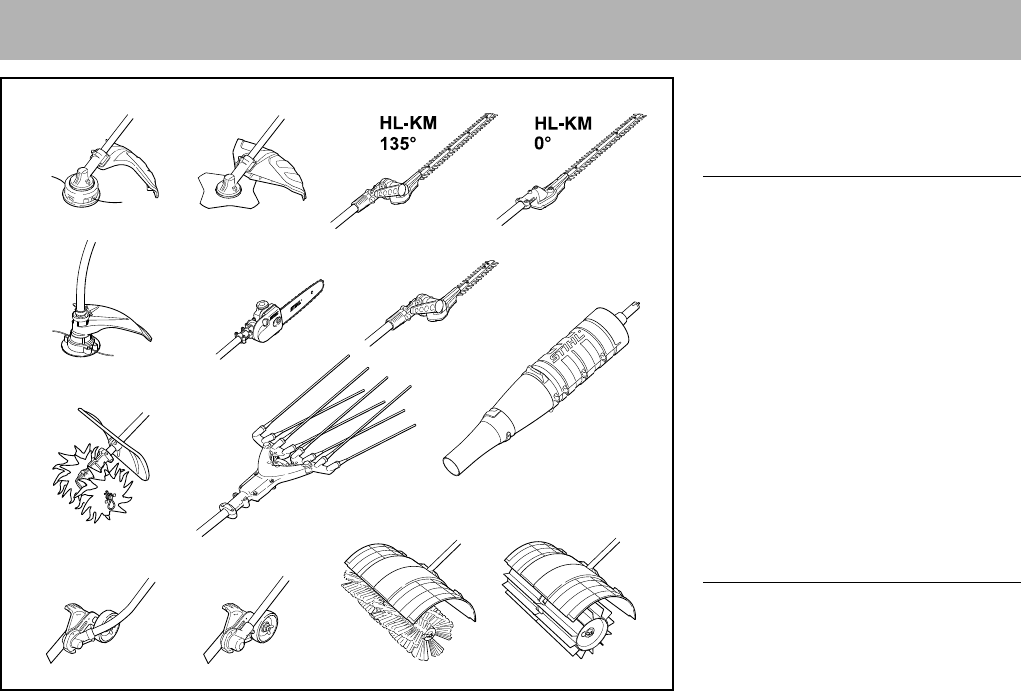 HL-KM
135°

HL-KM
0°

STIHL