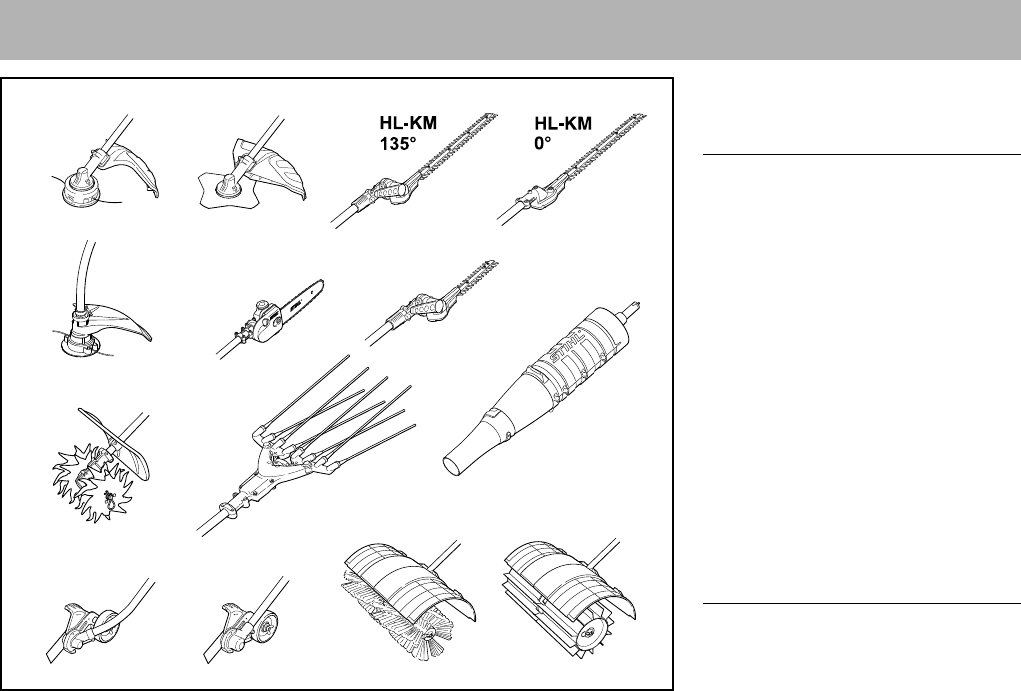 HL-KM
135°

HL-KM
0°

STIHL