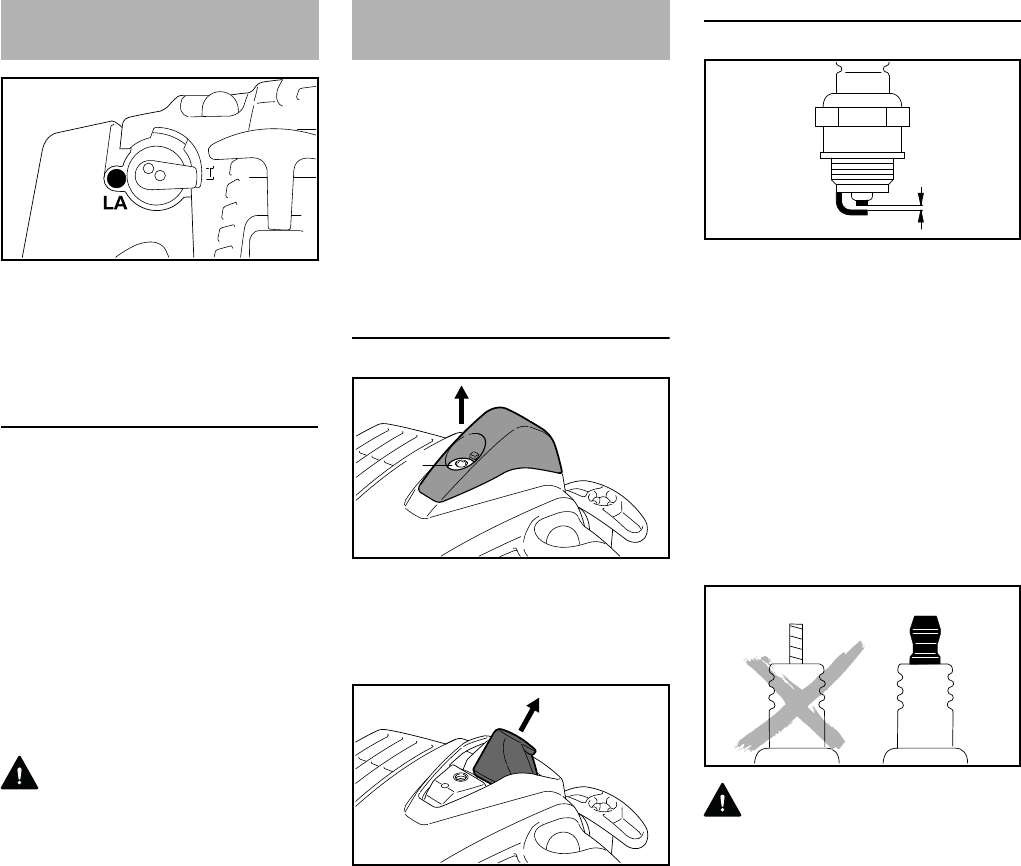 LA