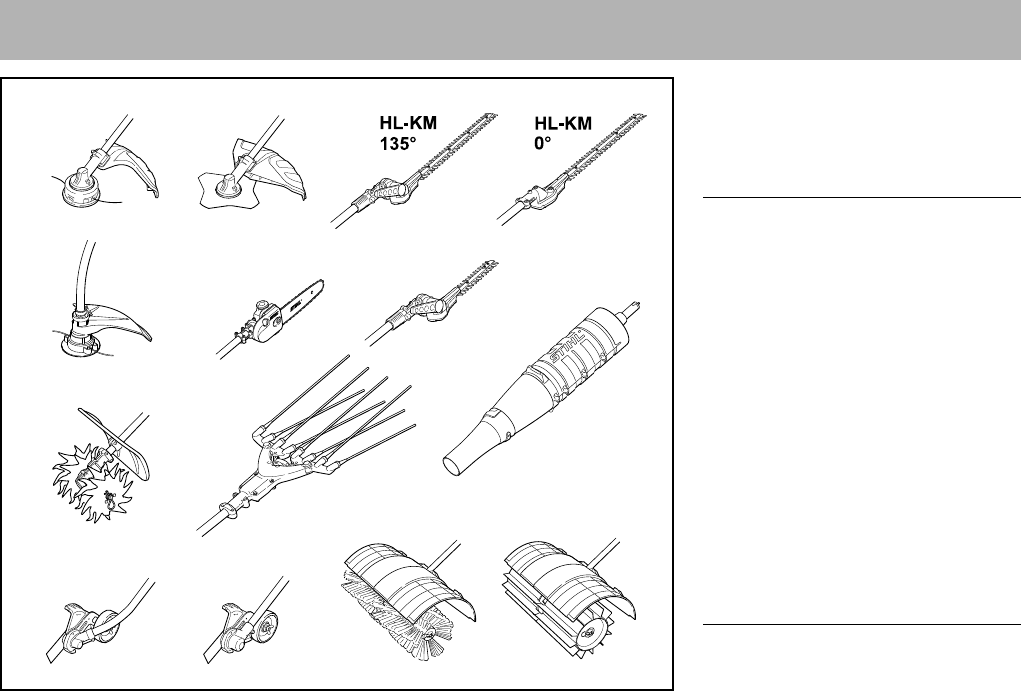 HL-KM
135°

HL-KM
0°

STIHL