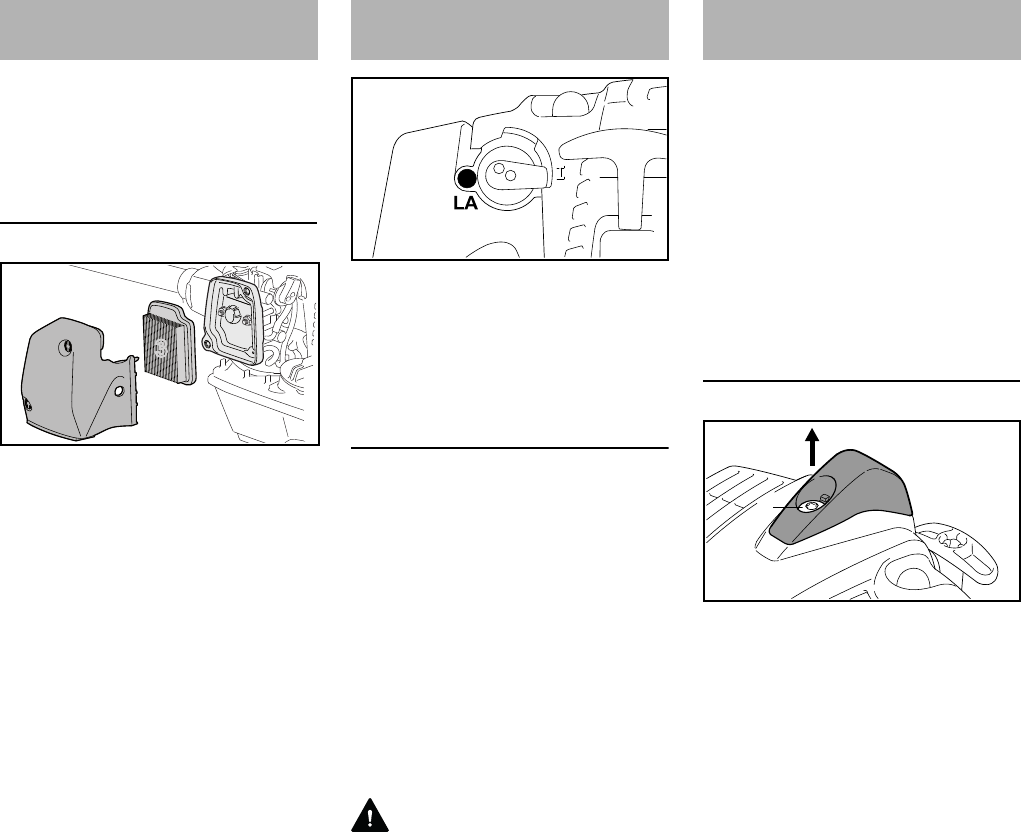 LA