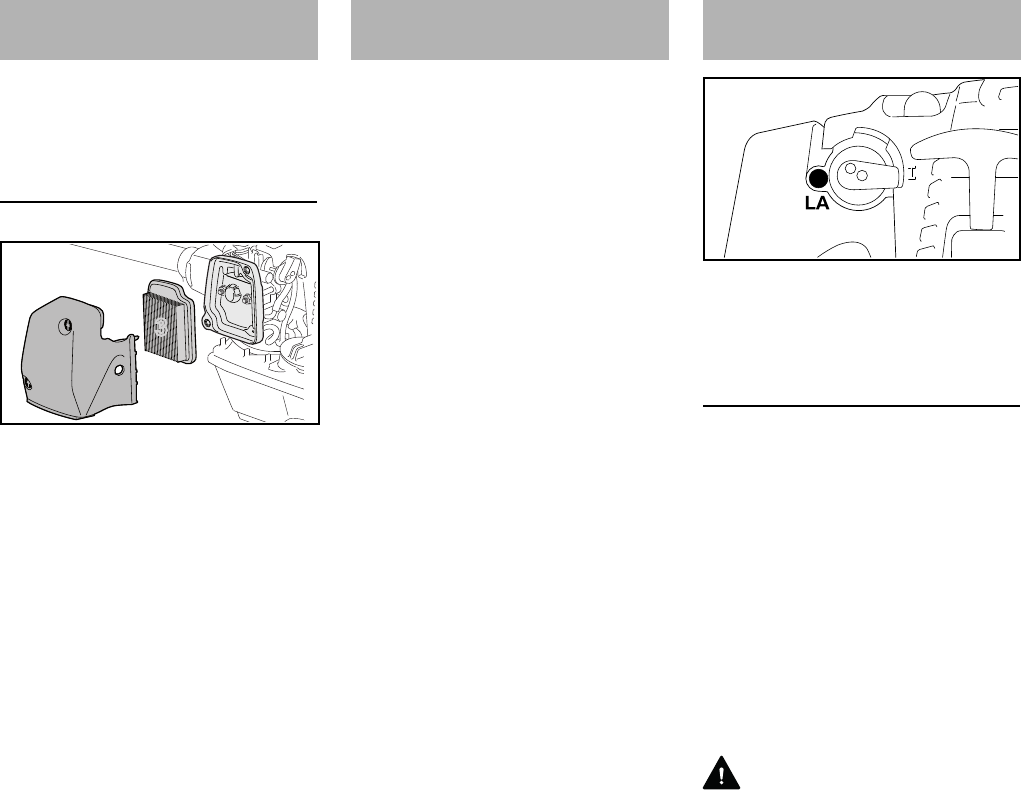 LA