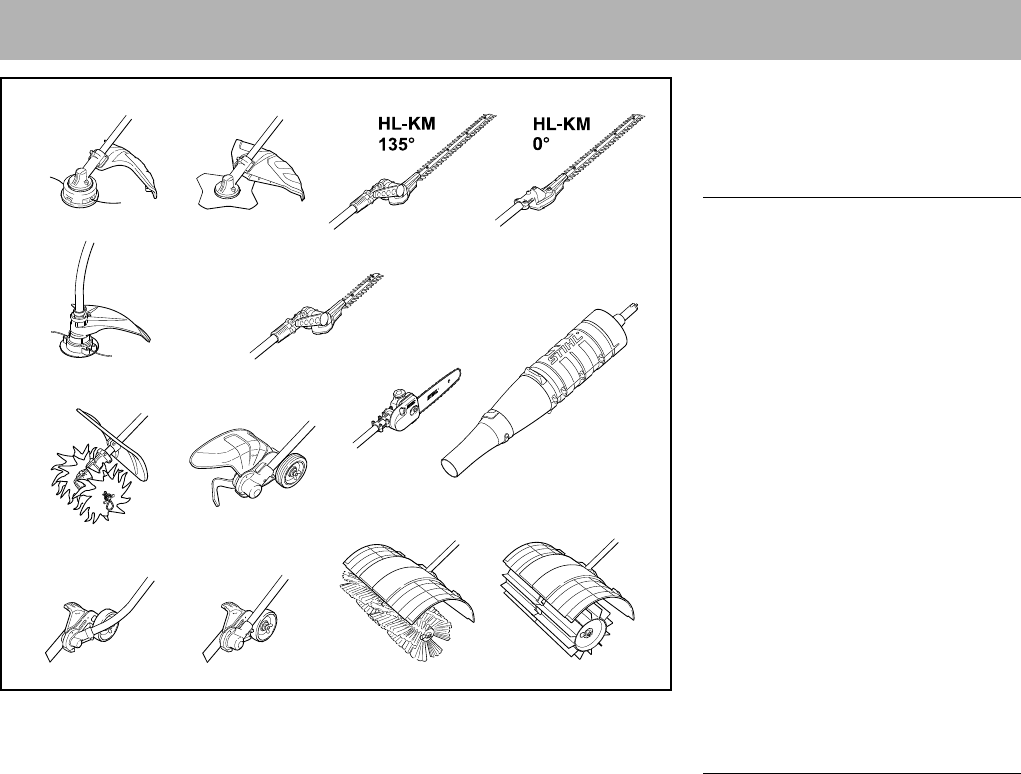 HL-KM
135°

HL-KM
0°

STIHL