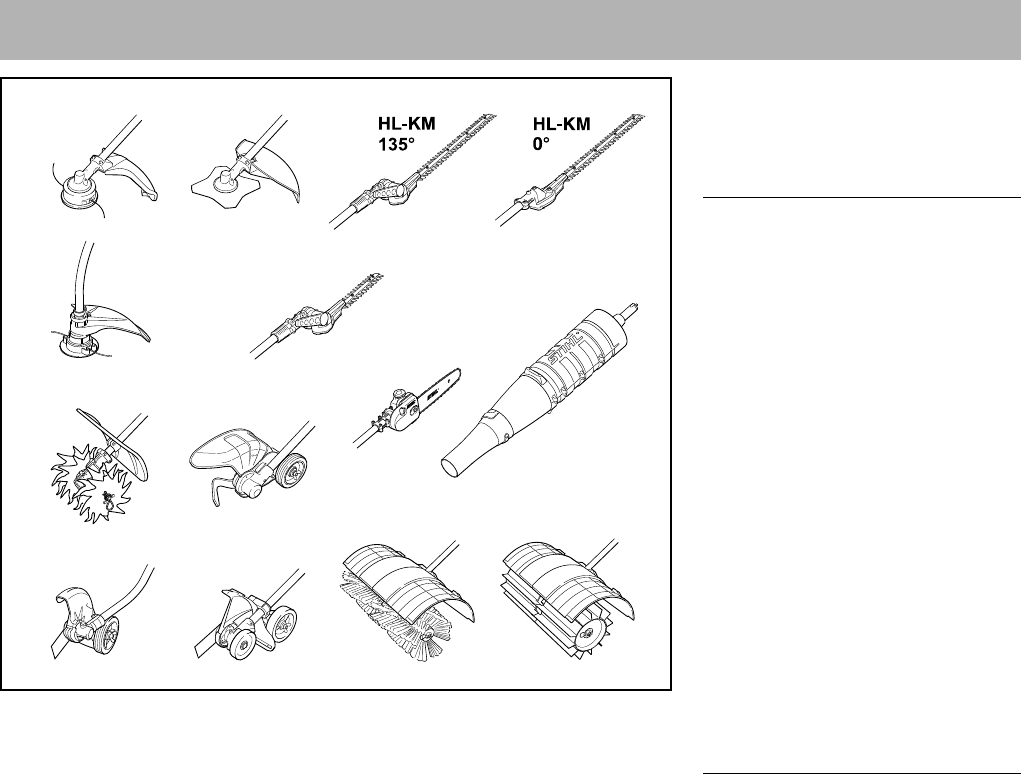 HL-KM
135°

HL-KM
0°

STIHL