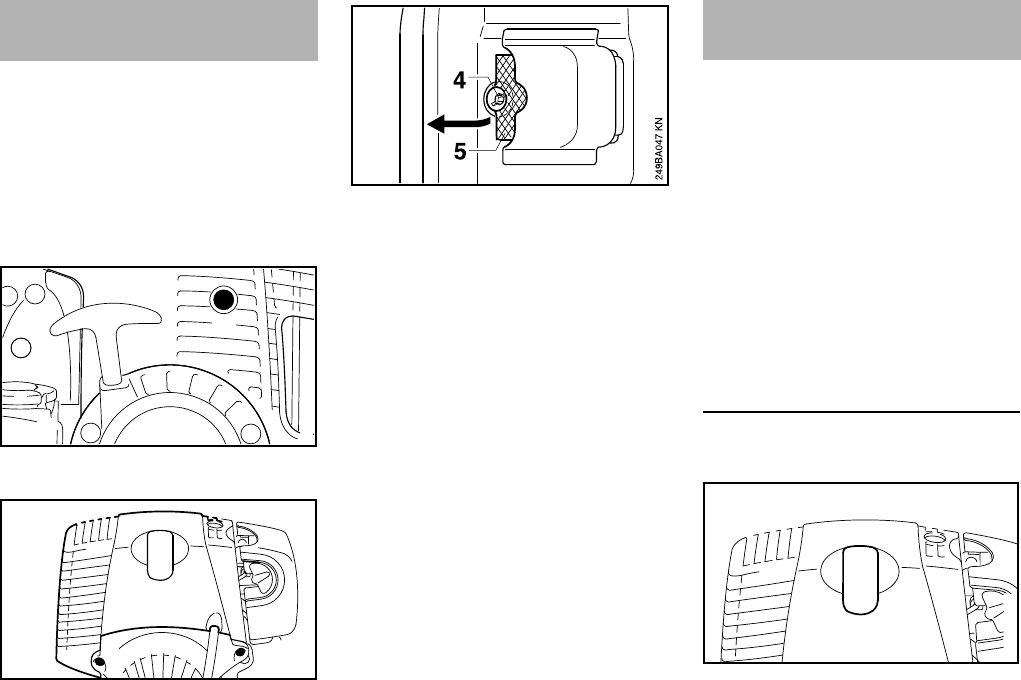 4

5

249BA047 KN