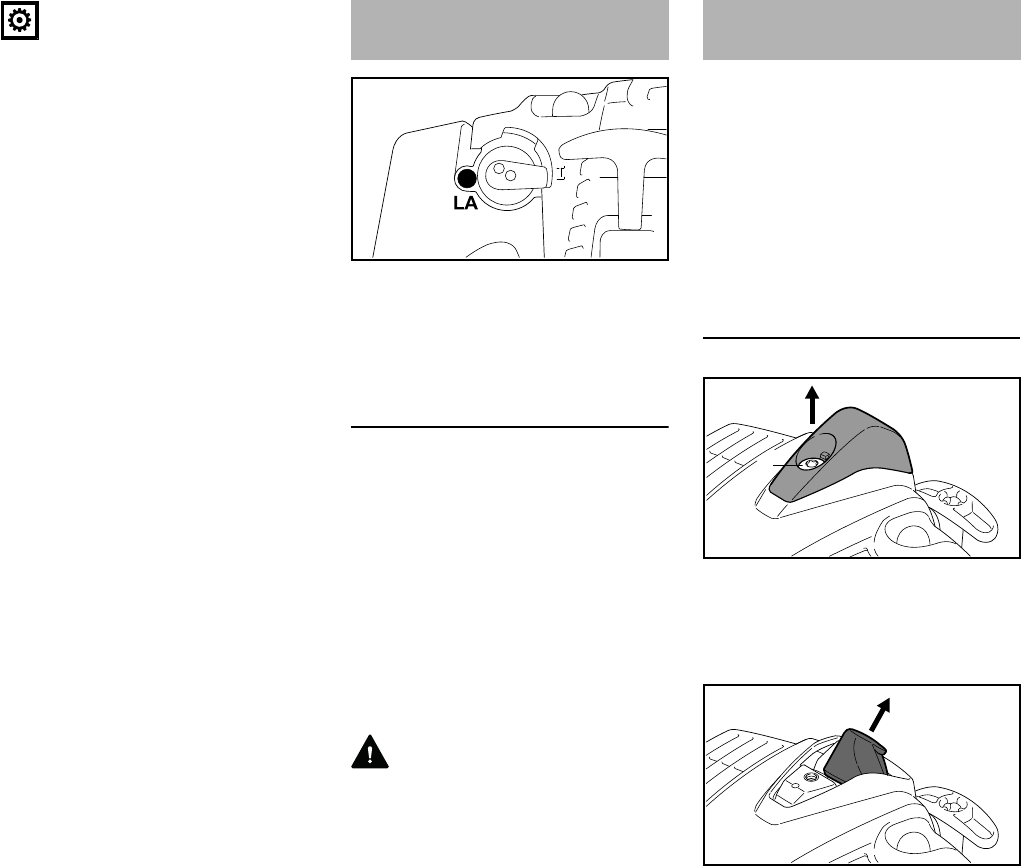 LA