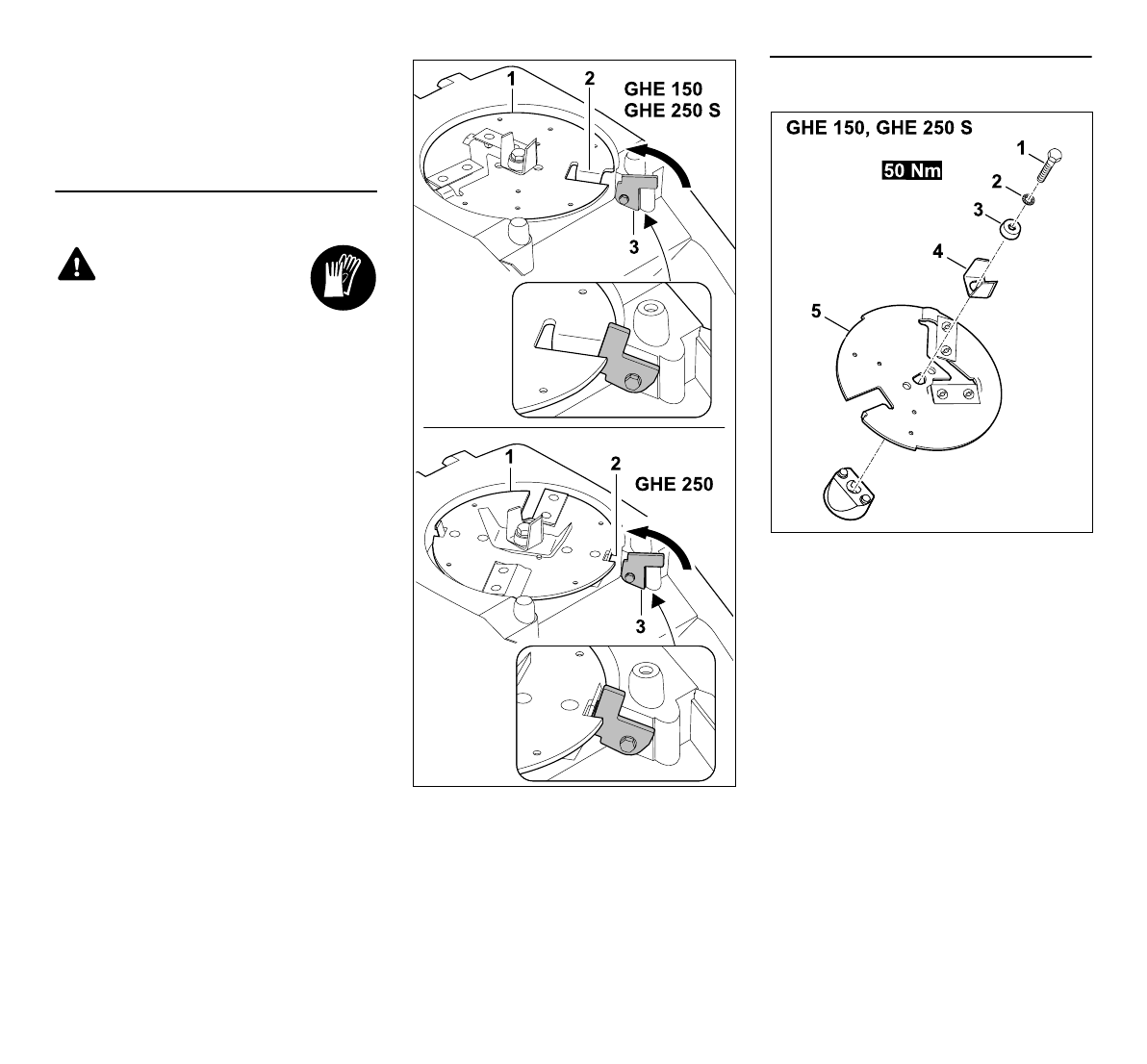 1
2
GHE 150
GHE 250 S
3

1
2
GHE 250
3

GHE 150, GHE 250 S
50 Nm
1
2
3
4
5