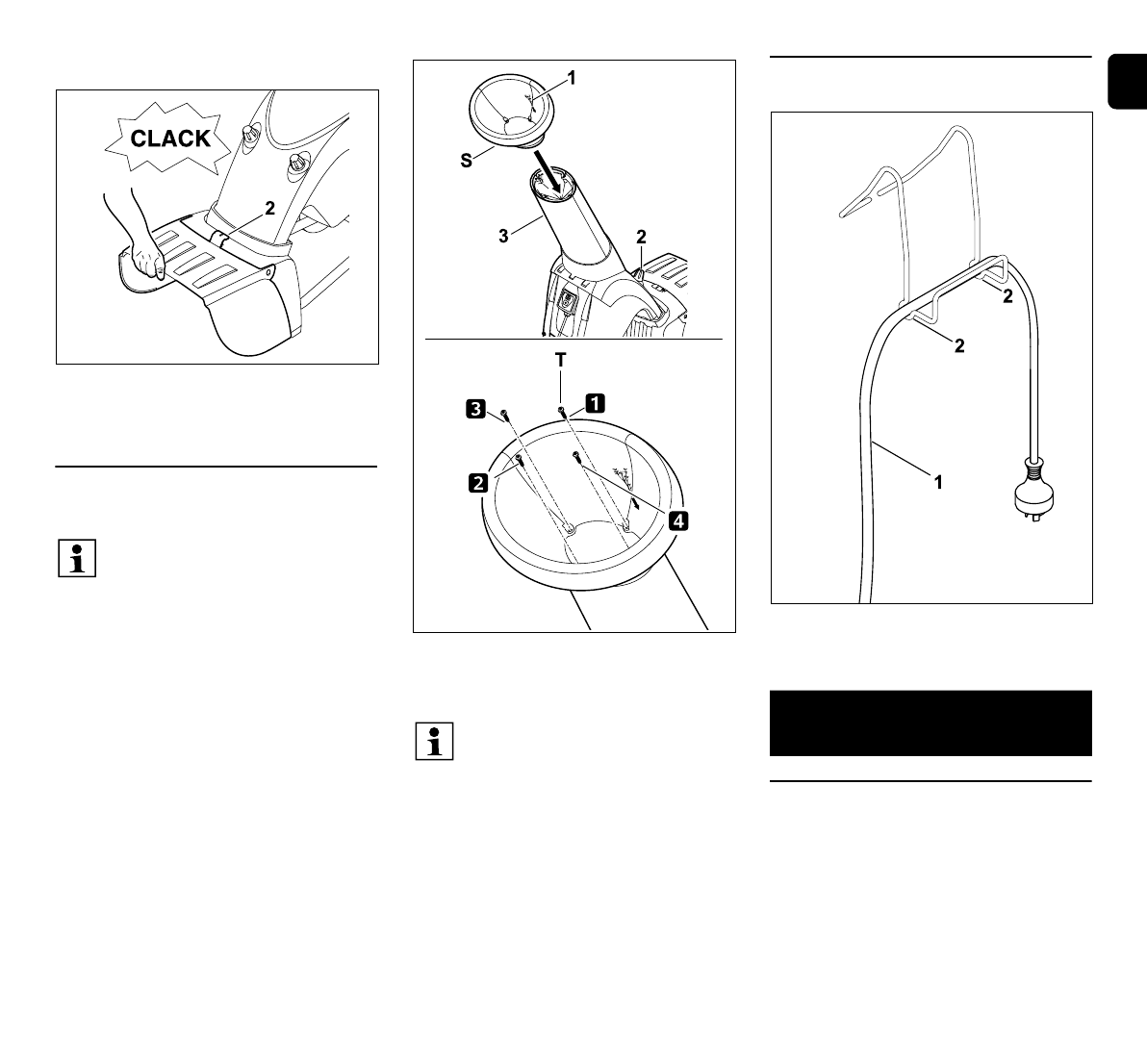 CLACK

2

1

S

3

2

T

3

1

2

4

2

2

1