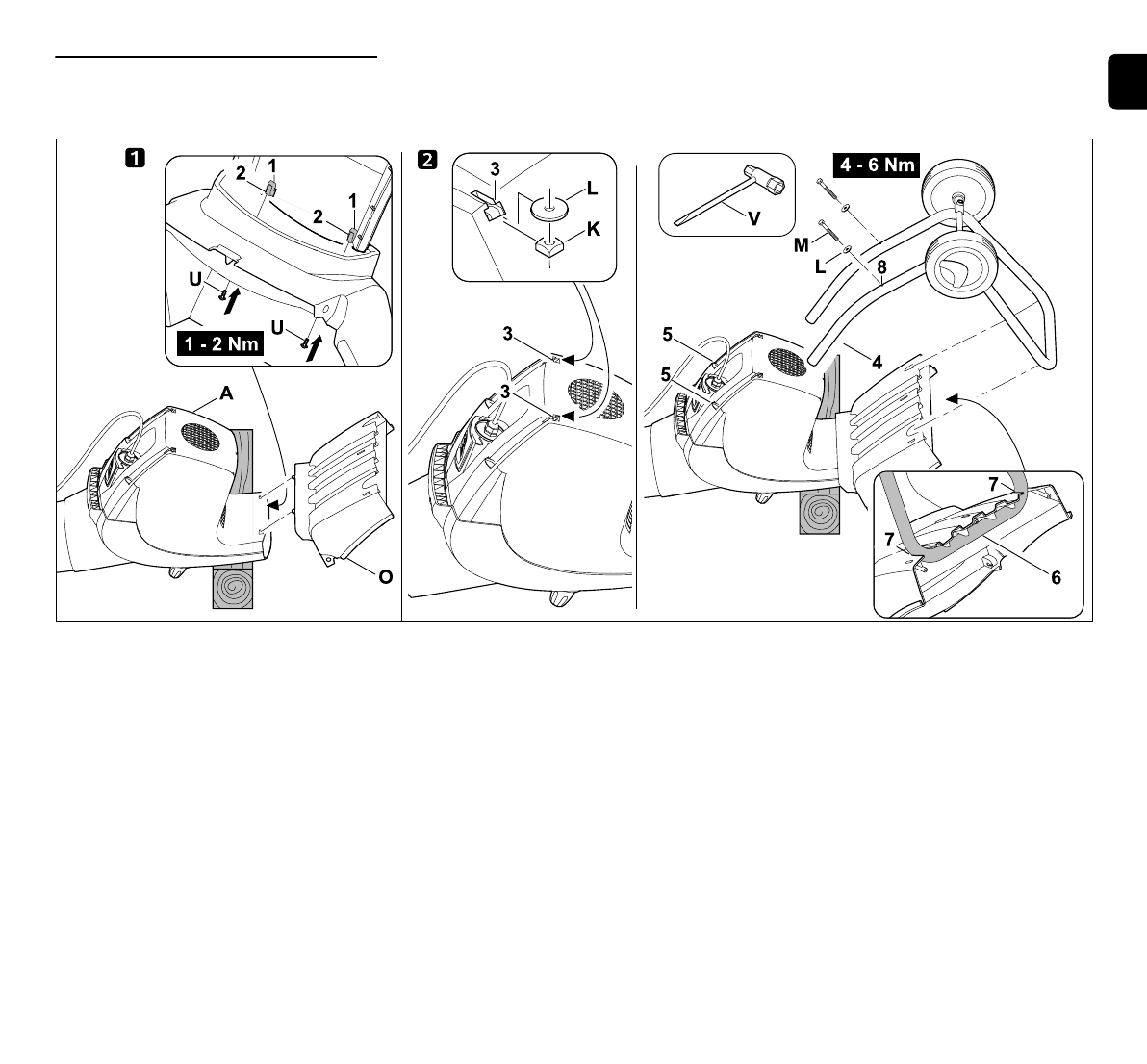 1

2
1
2
1
U
U
1 - 2 Nm
A
O

2

3
L
K
3
3

V
4 - 6 Nm
M
L
8
5
5
4
7
7
6