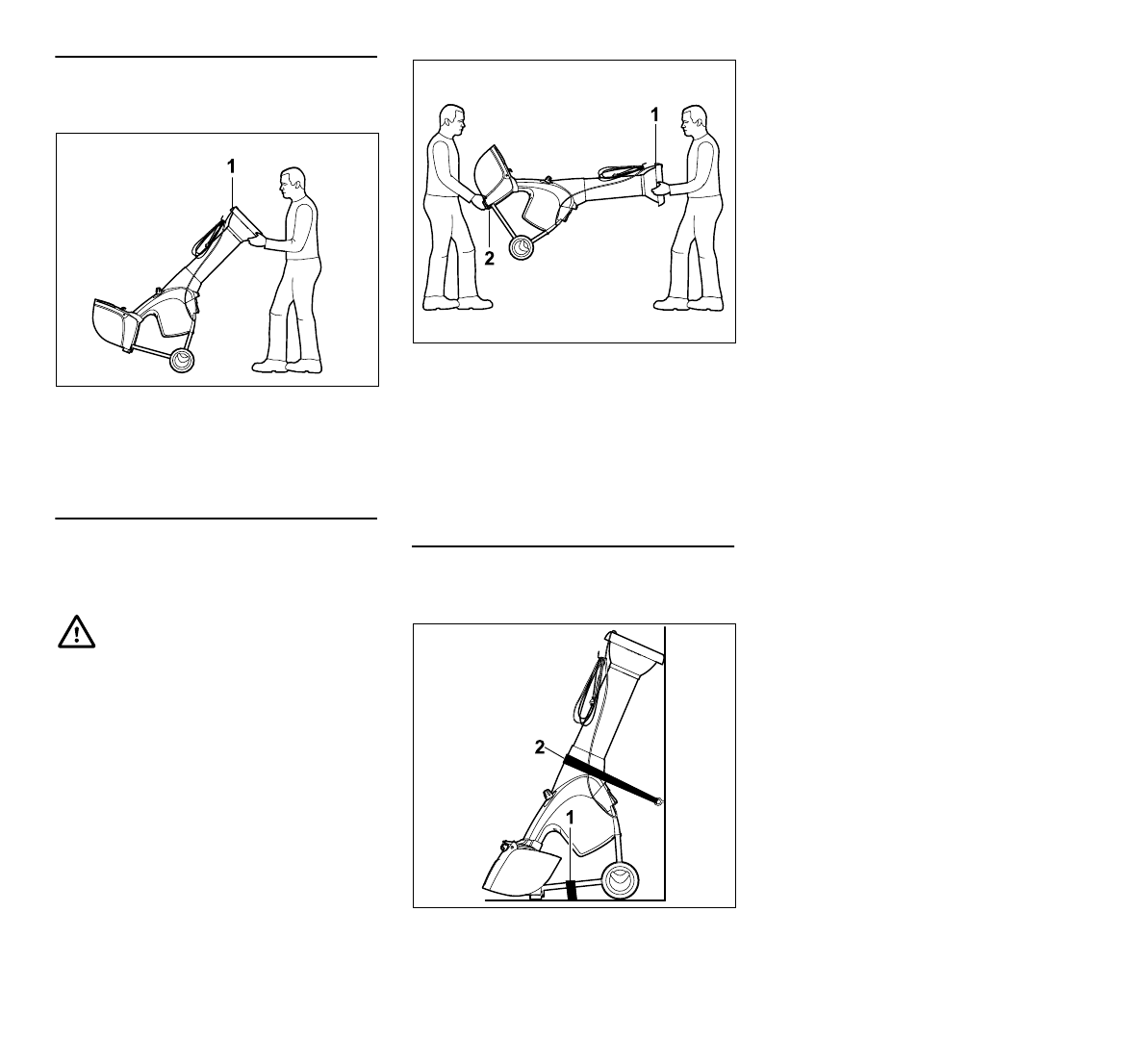 1

1

2

2

1