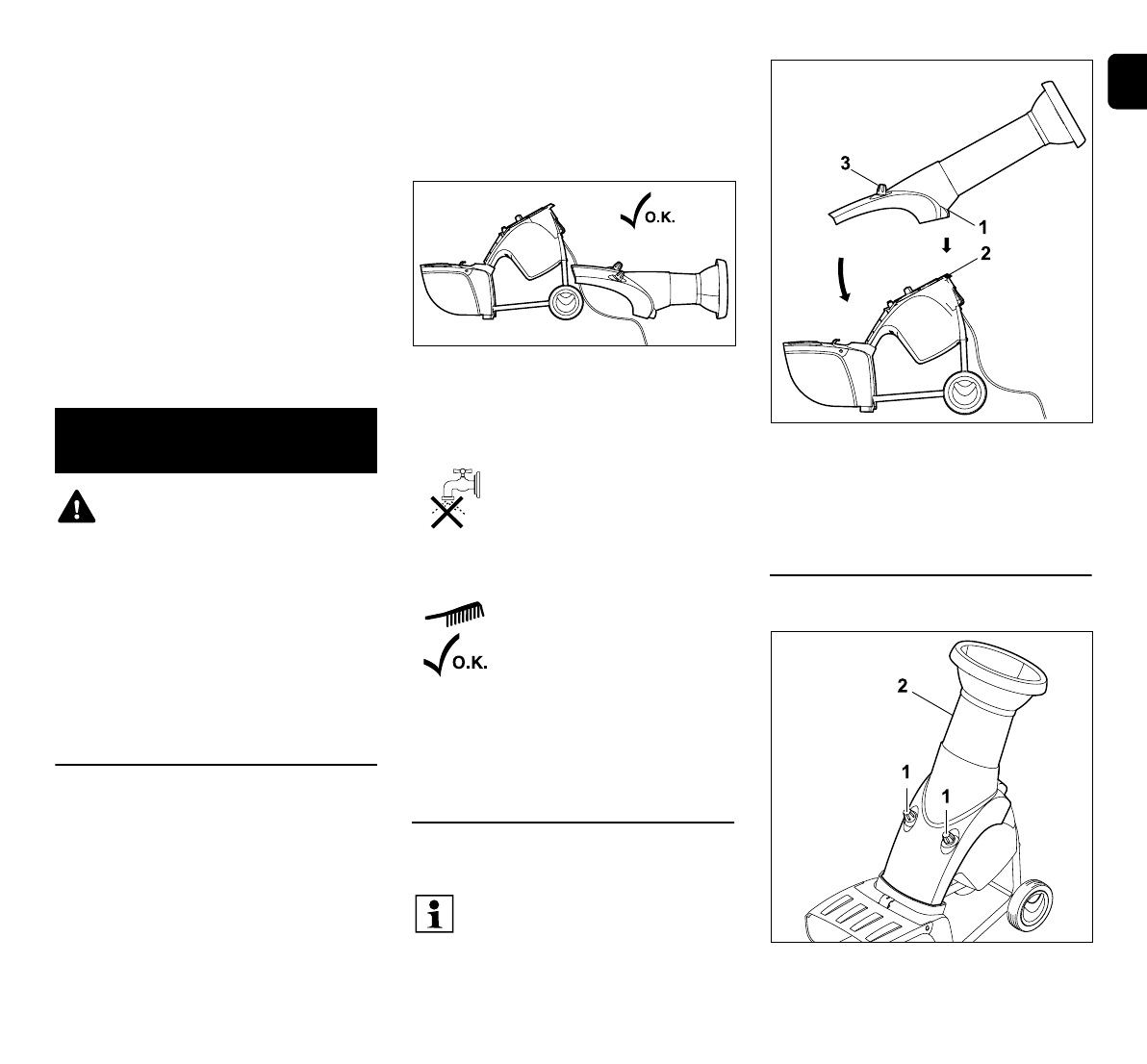 O.K.

O.K.

3

1

2

2

1

1