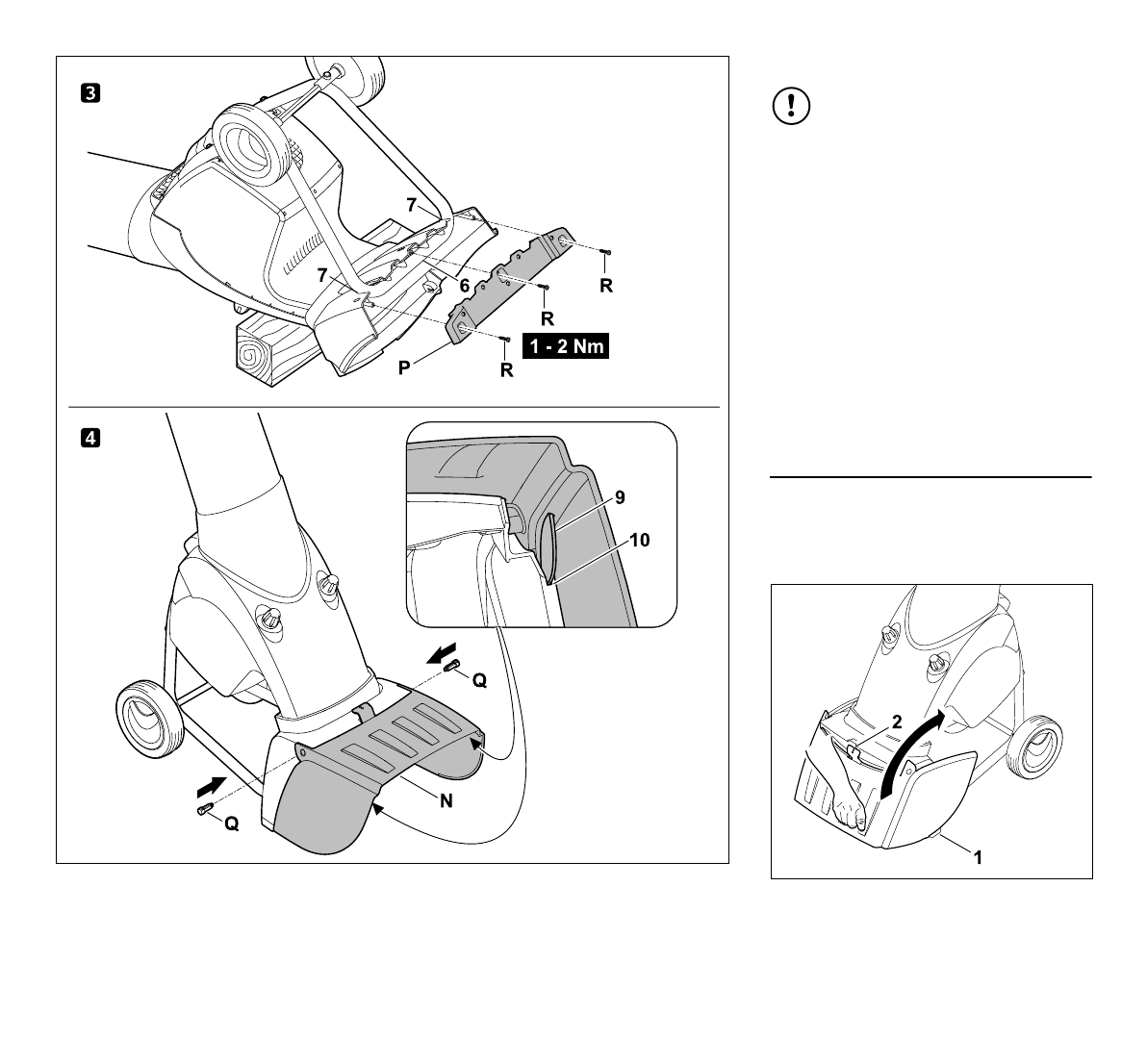 3

7

7

6

R

R

R

P

1 - 2 Nm

4

9

10

Q

Q

N

2

1